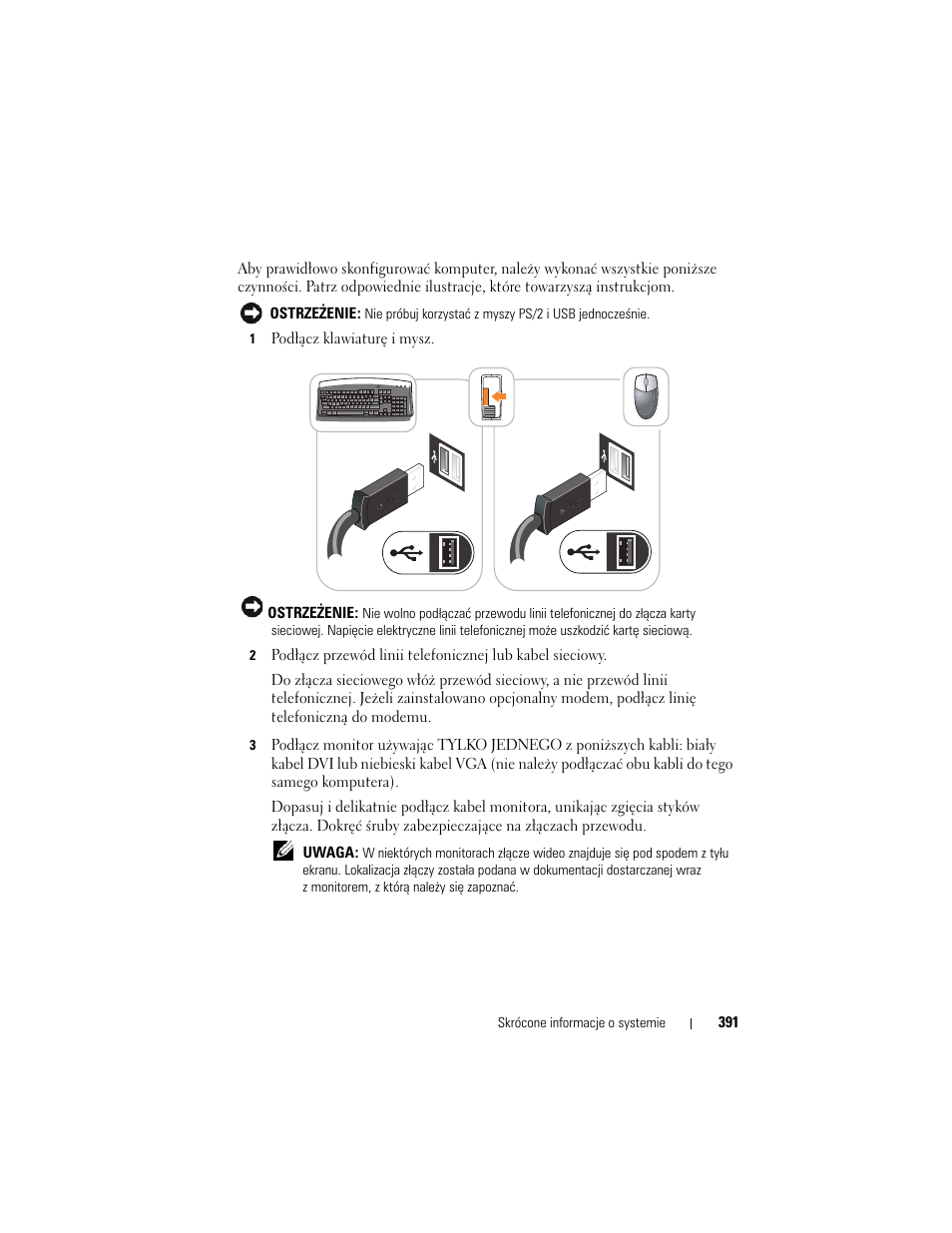 Aby prawidłowo skonfigurować komputer, należy wykonać wszystkie poniższe czynności. Patrz odpowiednie ilustracje, które towarzyszą instrukcjom.

OSTRZEŻENIE: Nie próbuj korzystać z myszy PS/2 i USB jednocześnie.

1 Podłącz klawiaturę i mysz.

OSTRZEŻENIE: Nie wolno podłączać przewodu linii telefonicznej do złącza karty sieciowej. Napięcie elektryczne linii telefonicznej może uszkodzić kartę sieciową.

2 Podłącz przewód linii telefonicznej lub kabel sieciowy.

Do złącza sieciowego włóż przewód sieciowy, a nie przewód linii telefonicznej. Jeżeli zainstalowano opcjonalny modem, podłącz linię telefoniczną do modemu.

3 Podłącz monitor używając TYLKO JEDNEGO z poniższych kabli: biały kabel DVI lub niebieski kabel VGA (nie należy podłączać obu kabli do tego samego komputera).

Dopasuj i delikatnie podłącz kabel monitora, unikając zgięcia styków złącza. Dokręć śruby zabezpieczające na złączach przewodu.

UWAGA: W niektórych monitorach złącze wideo znajduje się pod spodem z tyłu ekranu. Lokalizacja złączy została podana w dokumentacji dostarczanej wraz z monitorem, z którą należy się zapoznać.

Skrócone informacje o systemie | 391