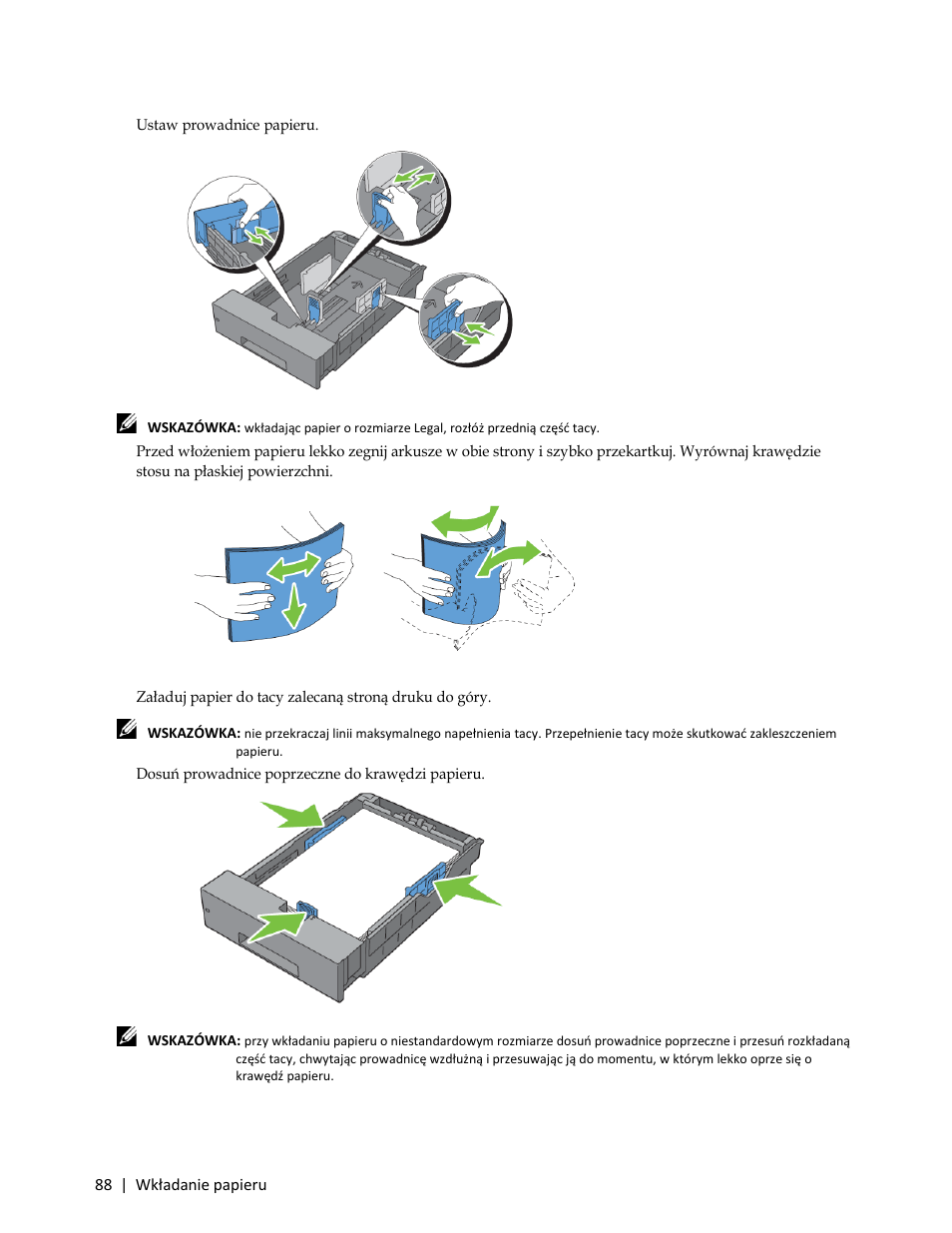 Ustaw prowadnice papieru.

WSKAZÓWKA: wkładając papier o rozmiarze Legal, rozłóż przednią część tacy.

Przed włożeniem papieru lekko zegnij arkusze w obie strony i szybko przekartkuj. Wyrównaj krawędzie stosu na płaskiej powierzchni.

Załaduj papier do tacy zalecaną stroną druku do góry.

WSKAZÓWKA: nie przekraczaj linii maksymalnego napełnienia tacy. Przepełnienie tacy może skutkować zakleszczeniem papieru.

Dosuń prowadnice poprzeczne do krawędzi papieru.

WSKAZÓWKA: przy wkładaniu papieru o niestandardowym rozmiarze dosuń prowadnice poprzeczne i przesuń rozkładaną część tacy, chwytając prowadnicę wzdłużną i przesuwając ją do momentu, w którym lekko oprze się o krawędź papieru.

88 | Wkładanie papieru