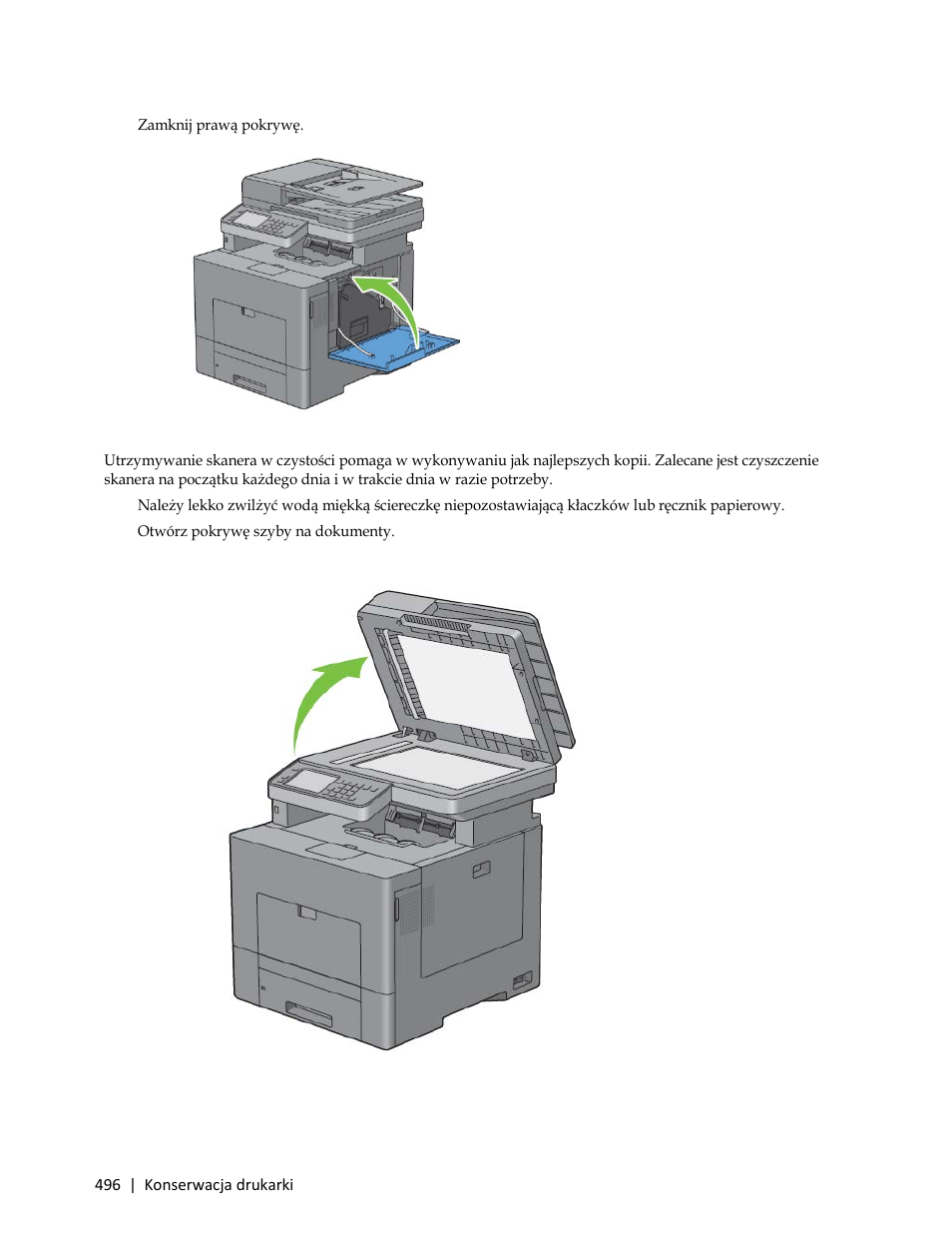 Zamknij prawą pokrywę.

Utrzymywanie skanera w czystości pomaga w wykonywaniu jak najlepszych kopii. Zalecane jest czyszczenie skanera na początku każdego dnia i w trakcie dnia w razie potrzeby.

Należy lekko zwilżyć wodą miękką ściereczkę niepozostawiającą kłaczków lub ręcznik papierowy.

Otwórz pokrywę szyby na dokumenty.

496 | Konserwacja drukarki