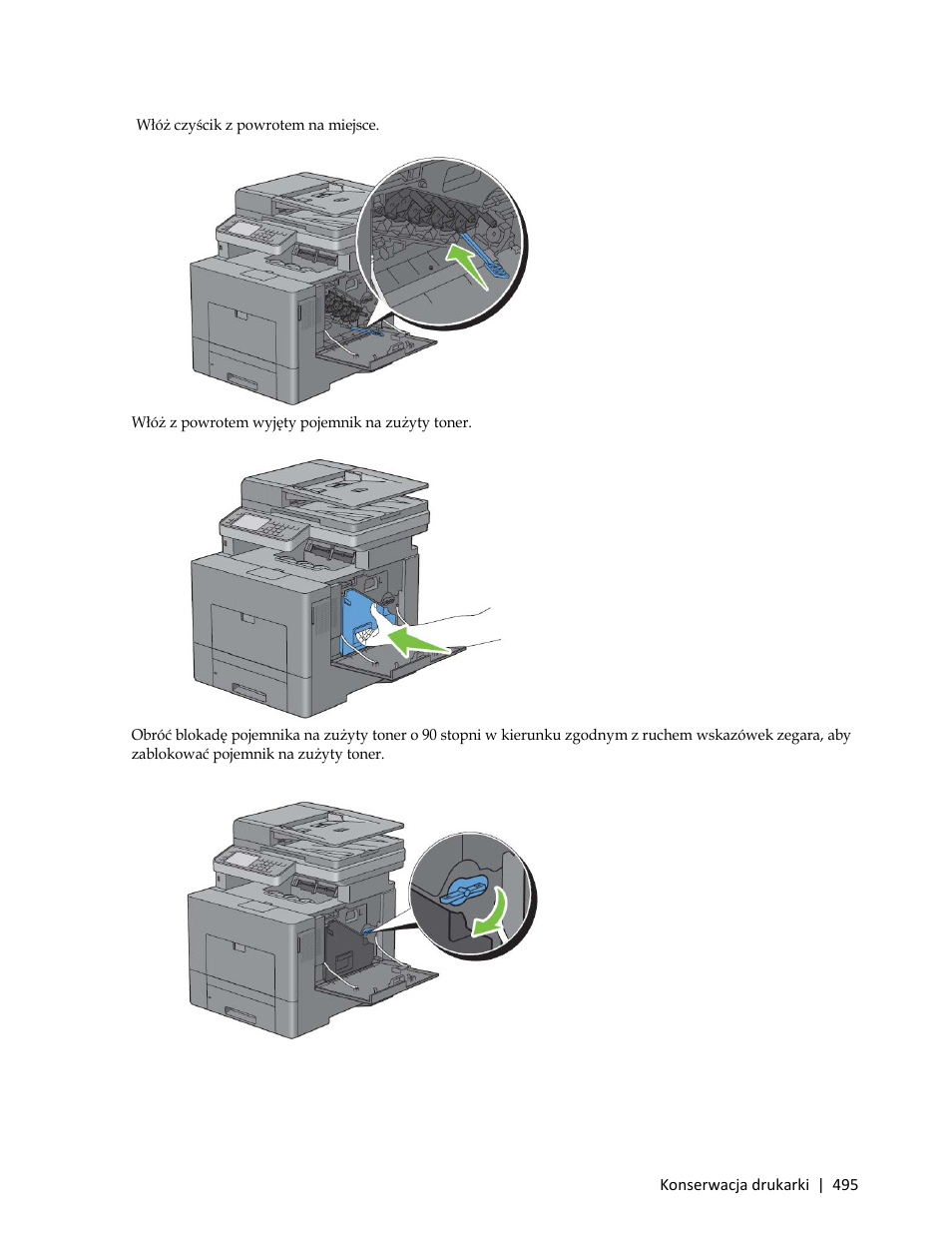 Włóż czyścik z powrotem na miejsce.

Włóż z powrotem wyjęty pojemnik na zużyty toner.

Obróć blokadę pojemnika na zużyty toner o 90 stopni w kierunku zgodnym z ruchem wskazówek zegara, aby zablokować pojemnik na zużyty toner.

Konserwacja drukarki | 495