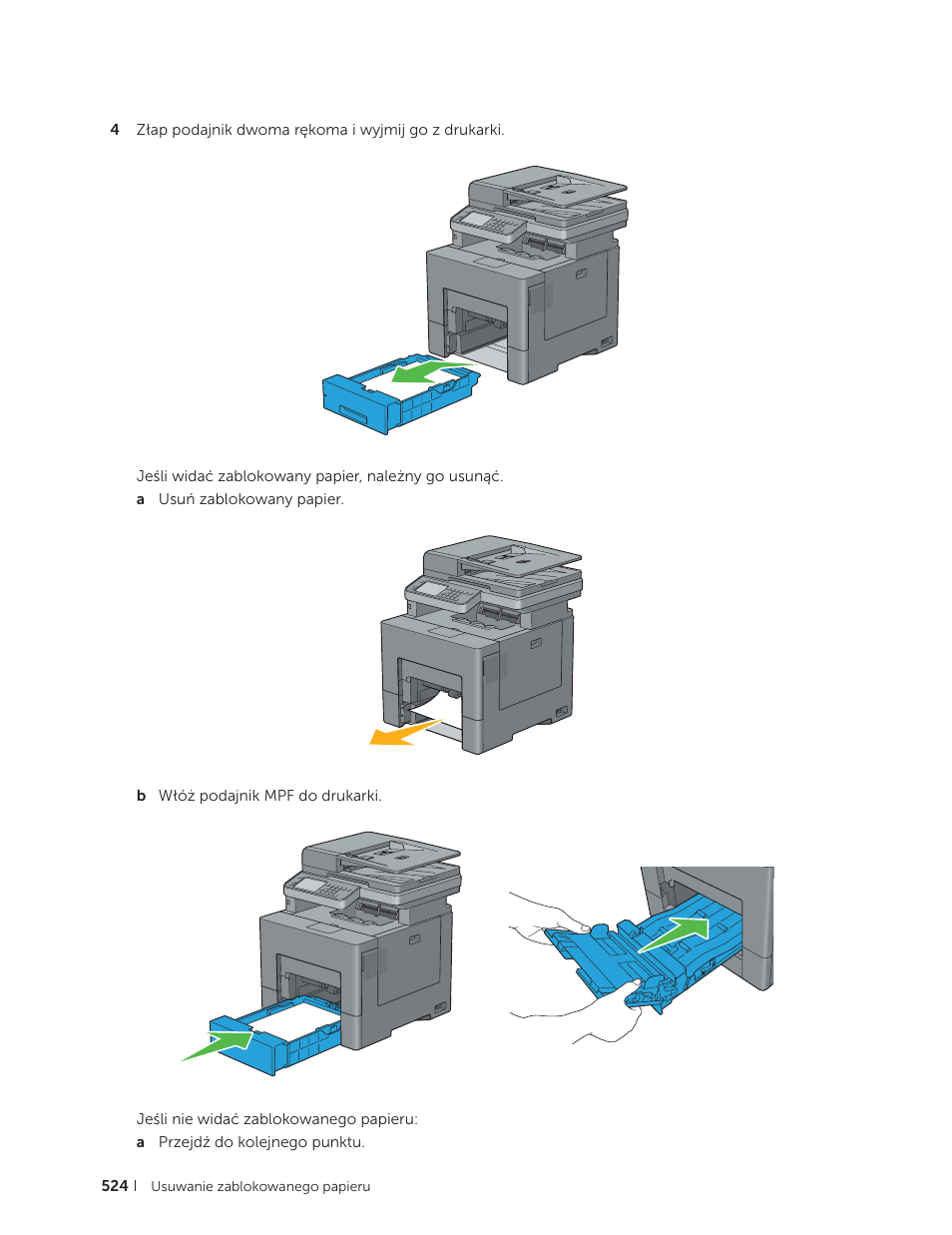 4 Złap podajnik dwoma rękoma i wyjmij go z drukarki.

Jeśli widać zablokowany papier, należny go usunąć.

a Usuń zablokowany papier.

b Włóż podajnik MPF do drukarki.

Jeśli nie widać zablokowanego papieru:

a Przejdź do kolejnego punktu.

524 | Usuwanie zablokowanego papieru