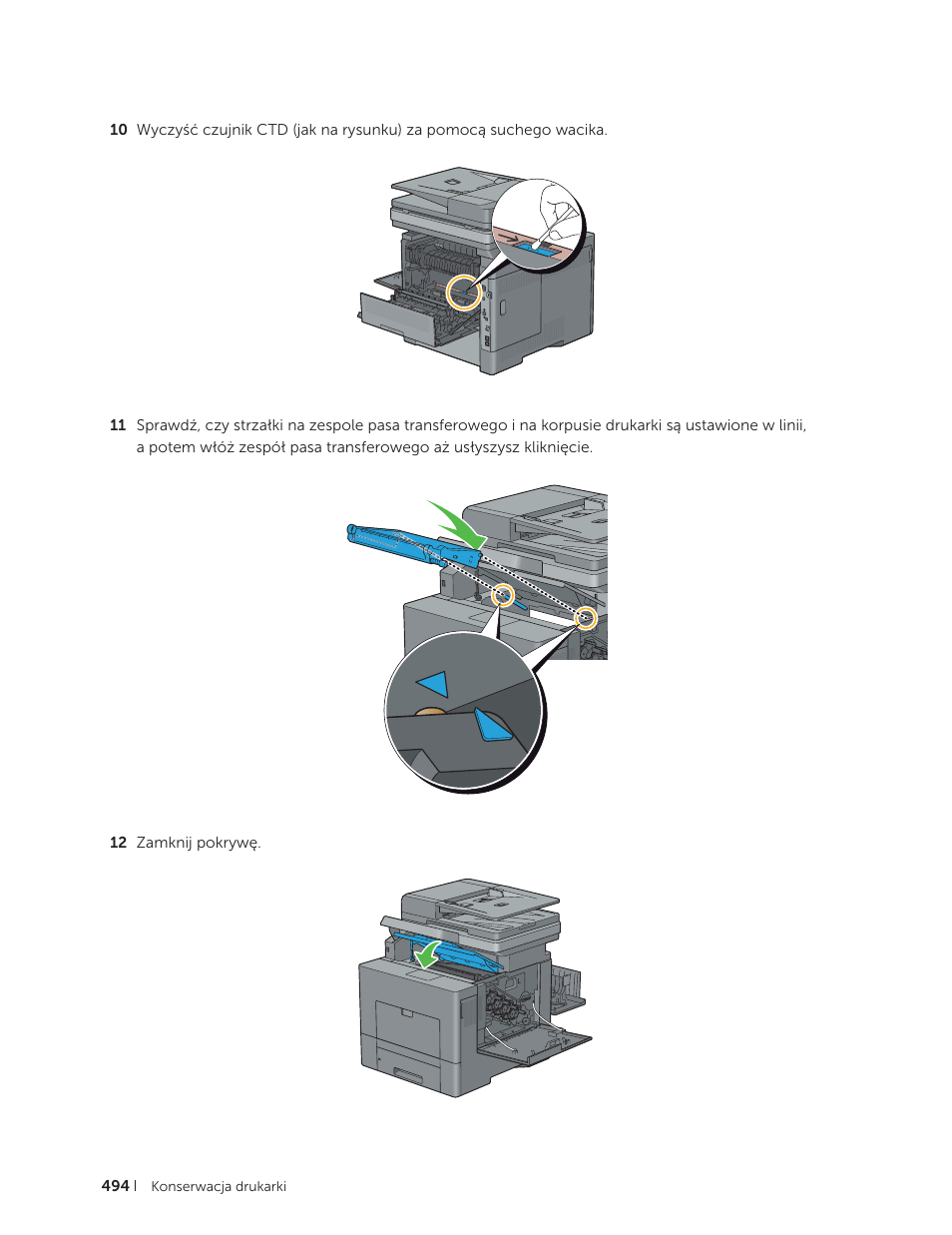 10 Wyczyść czujnik CTD (jak na rysunku) za pomocą suchego wacika.

11 Sprawdź, czy strzałki na zespole pasa transferowego i na korpusie drukarki są ustawione w linii, a potem włóż zespół pasa transferowego aż usłyszysz kliknięcie.

12 Zamknij pokrywę.

494 | Konserwacja drukarki