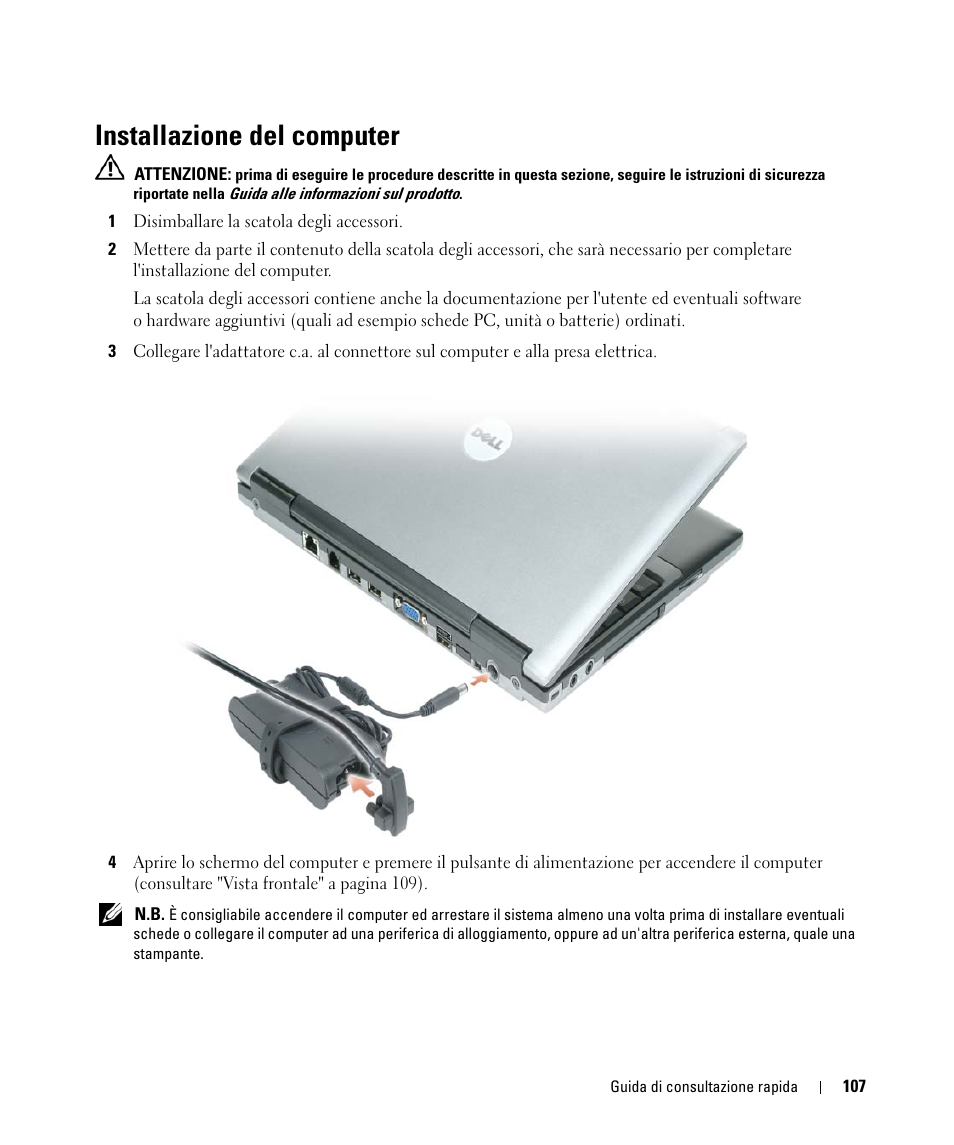 Installazione del computer

ATTENZIONE: prima di eseguire le procedure descritte in questa sezione, seguire le istruzioni di sicurezza riportate nella Guida alle informazioni sul prodotto.

1 Disimballare la scatola degli accessori.

2 Mettere da parte il contenuto della scatola degli accessori, che sarà necessario per completare l'installazione del computer.

La scatola degli accessori contiene anche la documentazione per l'utente ed eventuali software o hardware aggiuntivi (quali ad esempio schede PC, unità o batterie) ordinati.

3 Collegare l'adattatore c.a. al connettore sul computer e alla presa elettrica.

DELL

4 Aprire lo schermo del computer e premere il pulsante di alimentazione per accendere il computer (consultare "Vista frontale" a pagina 109).

N.B. È consigliabile accendere il computer ed arrestare il sistema almeno una volta prima di installare eventuali schede o collegare il computer ad una periferica di alloggiamento, oppure ad un'altra periferica esterna, quale una stampante.

Guida di consultazione rapida | 107