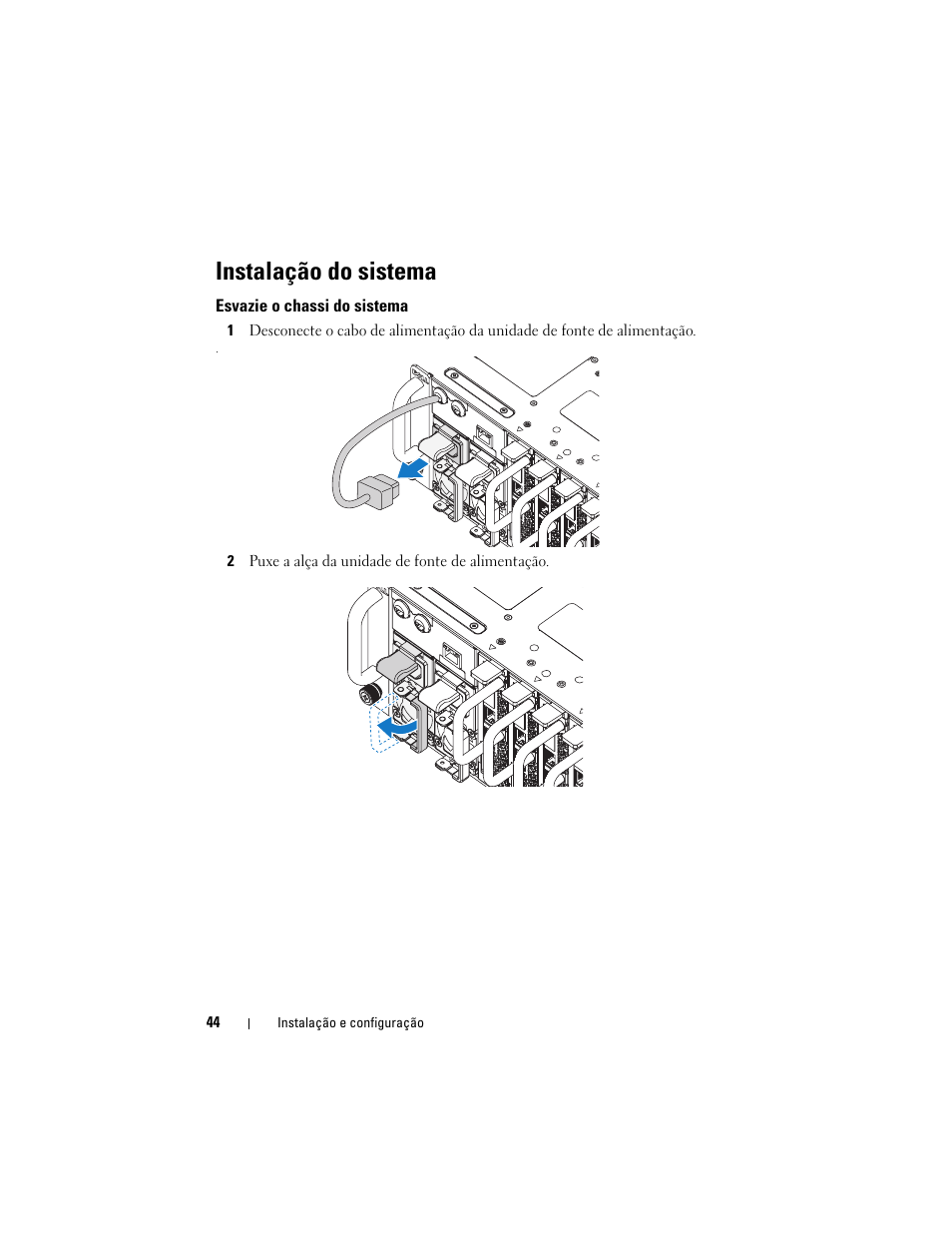 Instalação do sistema

Esvazie o chassi do sistema

1 Desconecte o cabo de alimentação da unidade de fonte de alimentação.

2 Puxe a alça da unidade de fonte de alimentação.

44 | Instalação e configuração