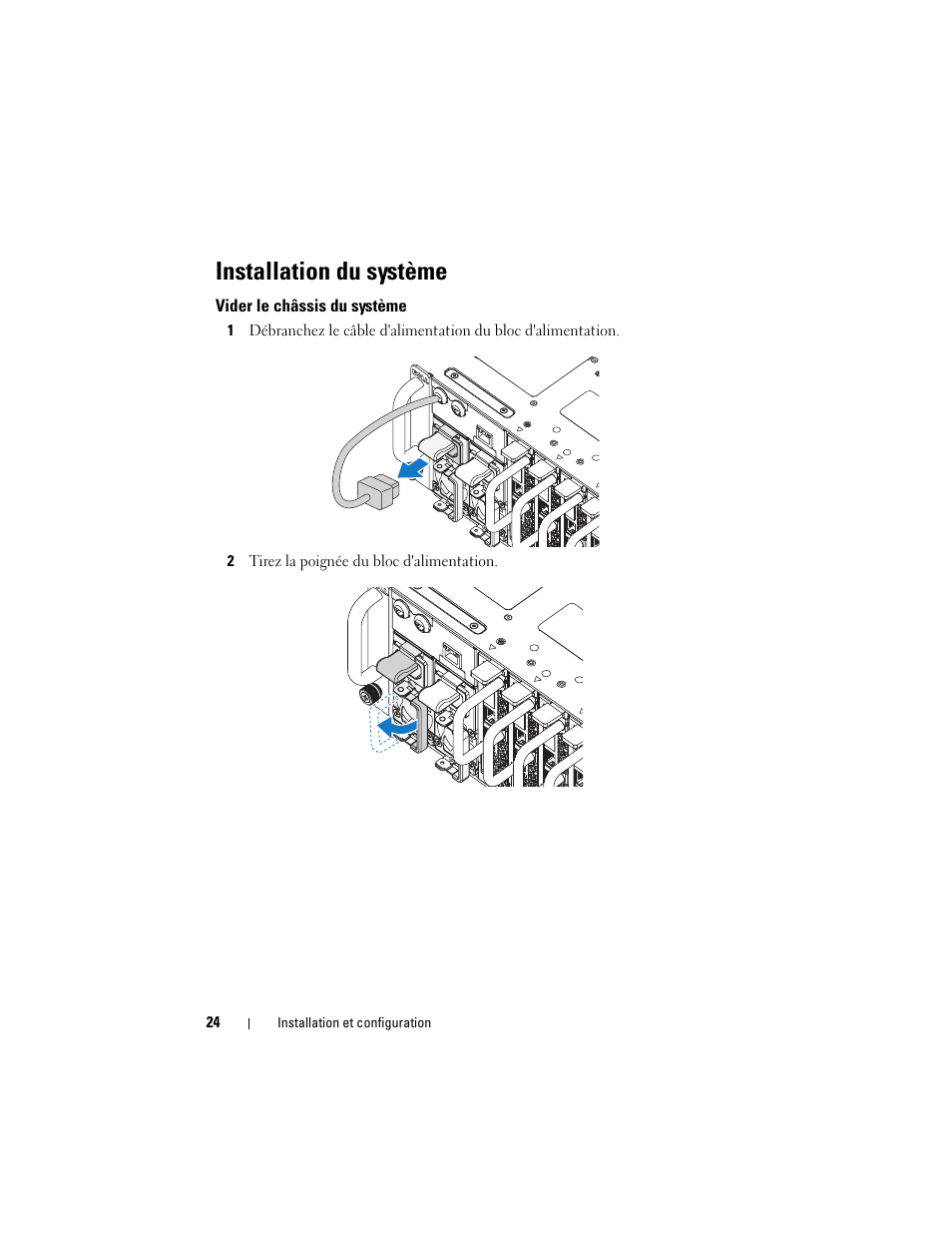 Installation du système

Vider le châssis du système

1 Débranchez le câble d'alimentation du bloc d'alimentation.

2 Tirez la poignée du bloc d'alimentation.

24 | Installation et configuration