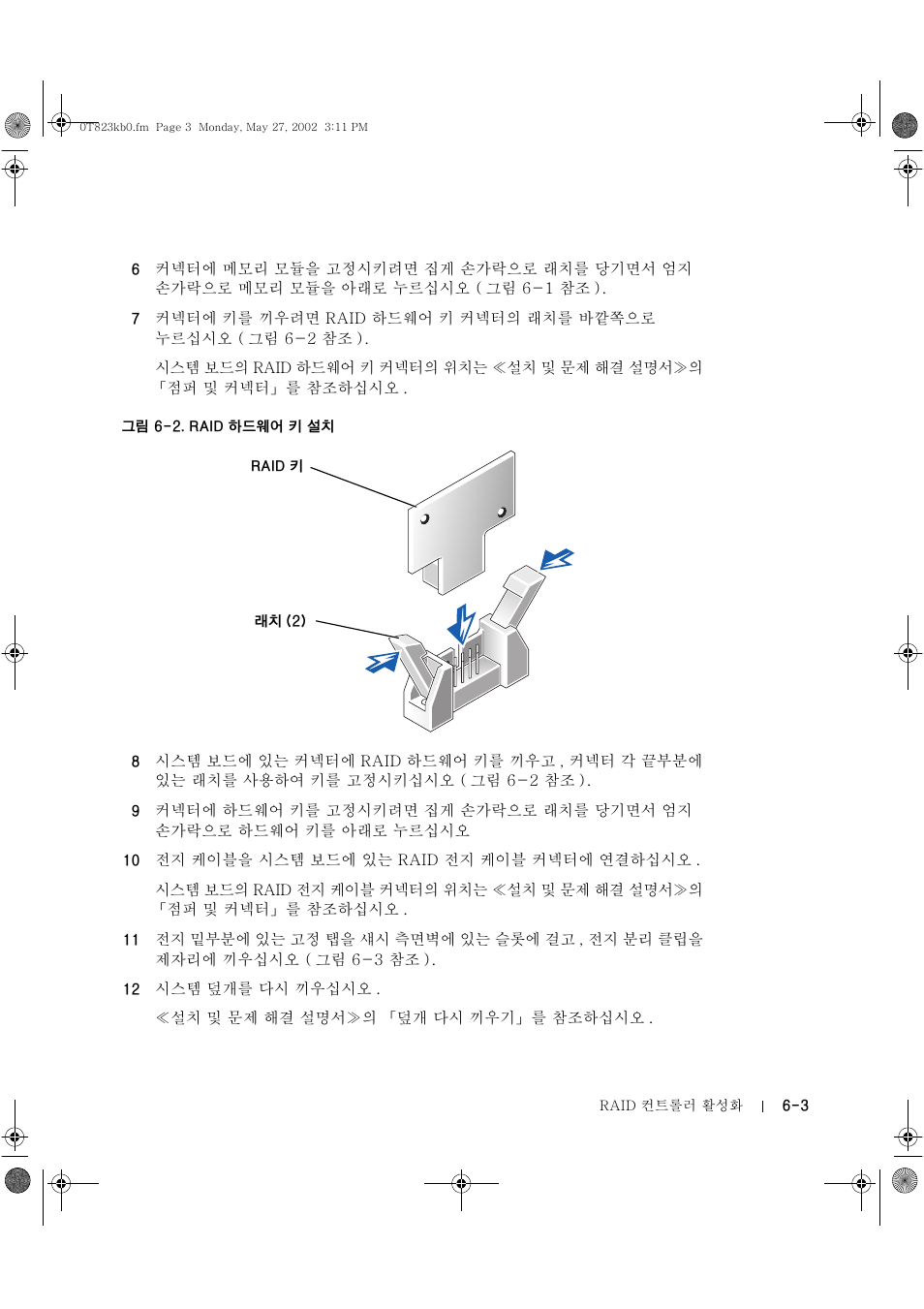 0T823kb0.fm Page 3 Monday, May 27, 2002 3:11 PM

6 커넥터에 메모리 모듈을 고정시키려면 집게 손가락으로 래치를 당기면서 엄지 손가락으로 메모리 모듈을 아래로 누르십시오 ( 그림 6-1 참조 ).

7 커넥터에 키를 끼우려면 RAID 하드웨어 키 커넥터의 래치를 바깥쪽으로 누르십시오 ( 그림 6-2 참조 ).

시스템 보드의 RAID 하드웨어 키 커넥터의 위치는 ≪설치 및 문제 해결 설명서≫의 「점퍼 및 커넥터」를 참조하십시오 .

그림 6-2. RAID 하드웨어 키 설치

RAID 키

래치 (2)

8 시스템 보드에 있는 커넥터에 RAID 하드웨어 키를 끼우고 , 커넥터 각 끝부분에 있는 래치를 사용하여 키를 고정시키십시오 ( 그림 6-2 참조 ).

9 커넥터에 하드웨어 키를 고정시키려면 집게 손가락으로 래치를 당기면서 엄지 손가락으로 하드웨어 키를 아래로 누르십시오

10 전지 케이블을 시스템 보드에 있는 RAID 전지 케이블 커넥터에 연결하십시오 .

시스템 보드의 RAID 전지 케이블 커넥터의 위치는 ≪설치 및 문제 해결 설명서≫의 「점퍼 및 커넥터」를 참조하십시오 .

11 전지 밑부분에 있는 고정 탭을 섀시 측면벽에 있는 슬롯에 걸고 , 전지 분리 클립을 제자리에 끼우십시오 ( 그림 6-3 참조 ).

12 시스템 덮개를 다시 끼우십시오 .

≪설치 및 문제 해결 설명서≫의 「덮개 다시 끼우기」를 참조하십시오 .

RAID 컨트롤러 활성화 | 6-3