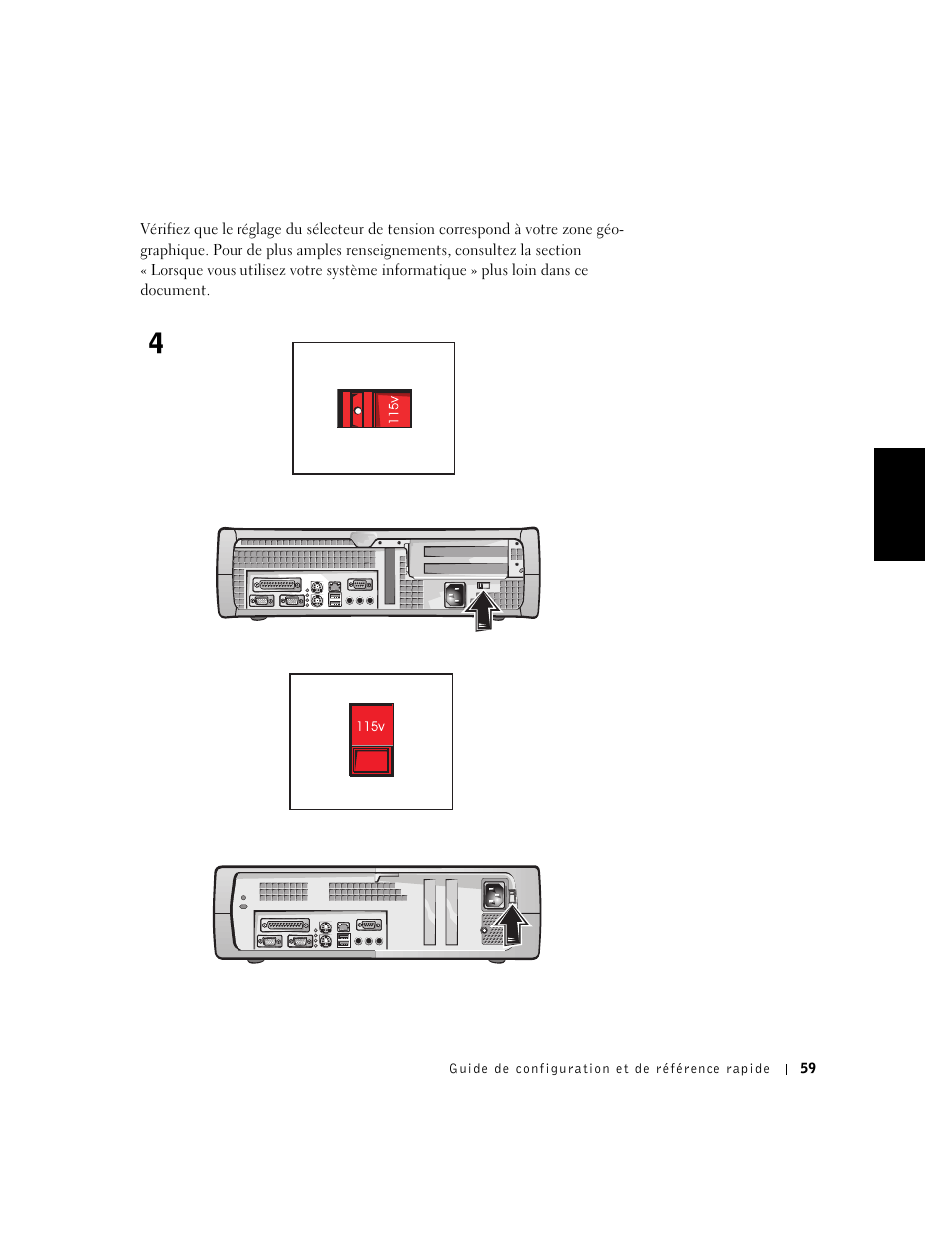 Vérifiez que le réglage du sélecteur de tension correspond à votre zone géographique. Pour de plus amples renseignements, consultez la section « Lorsque vous utilisez votre système informatique » plus loin dans ce document.

4

115v

115v

Guide de configuration et de référence rapide | 59