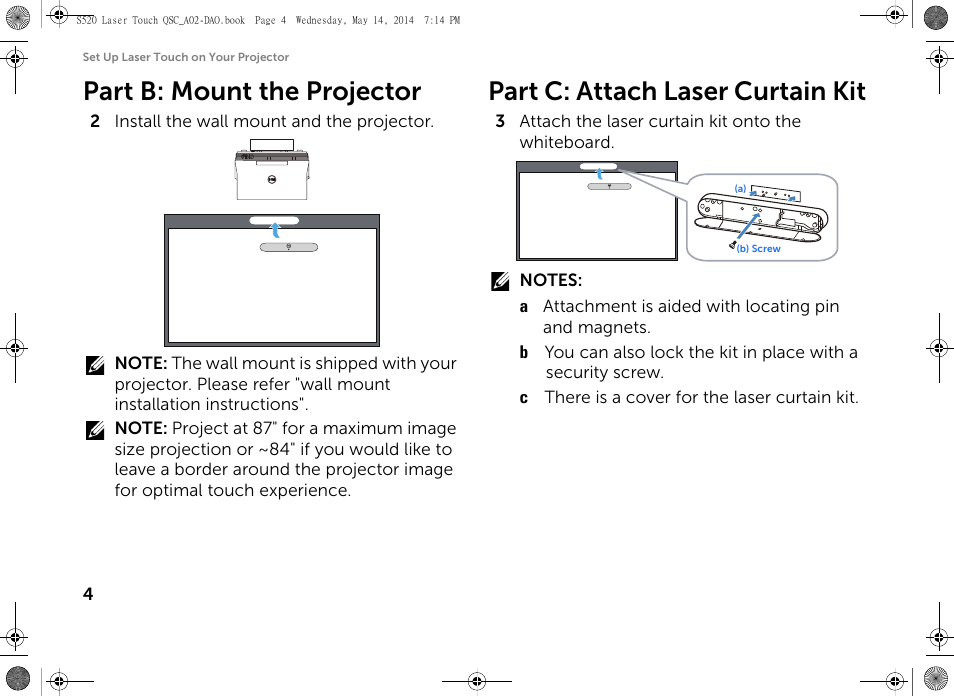 S520 Laser Touch QSC_A02-DAO.book Page 4 Wednesday, May 14, 2014 7:14 PM

Set Up Laser Touch on Your Projector

Part B: Mount the Projector

2 Install the wall mount and the projector.

NOTE: The wall mount is shipped with your projector. Please refer "wall mount installation instructions".

NOTE: Project at 87" for a maximum image size projection or ~84" if you would like to leave a border around the projector image for optimal touch experience.

Part C: Attach Laser Curtain Kit

3 Attach the laser curtain kit onto the whiteboard.

(a)

(b) Screw

NOTES:

a Attachment is aided with locating pin and magnets.

b You can also lock the kit in place with a security screw.

c There is a cover for the laser curtain kit.

4