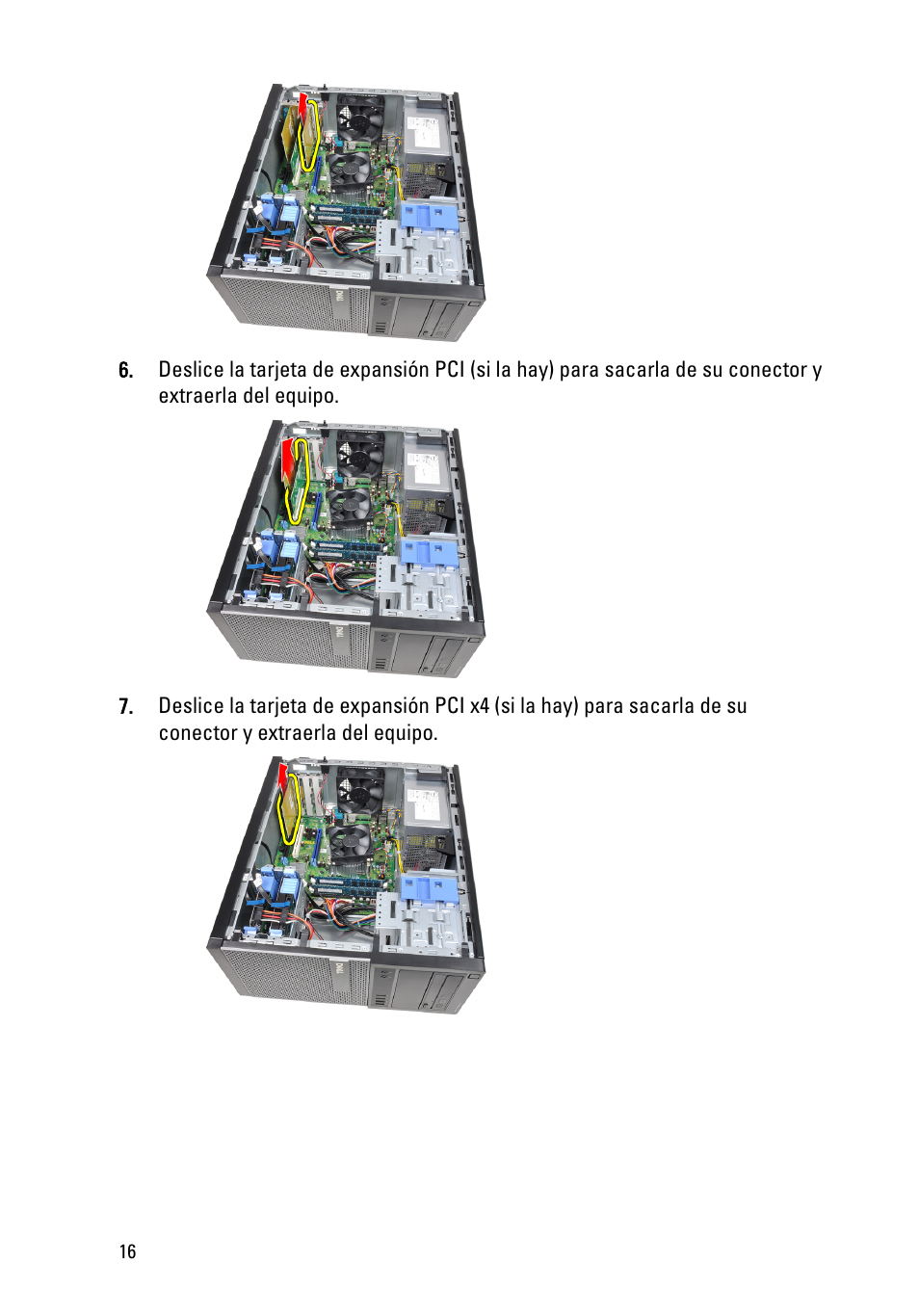 6. Deslice la tarjeta de expansión PCI (si la hay) para sacarla de su conector y extraerla del equipo.

7. Deslice la tarjeta de expansión PCI x4 (si la hay) para sacarla de su conector y extraerla del equipo.

16