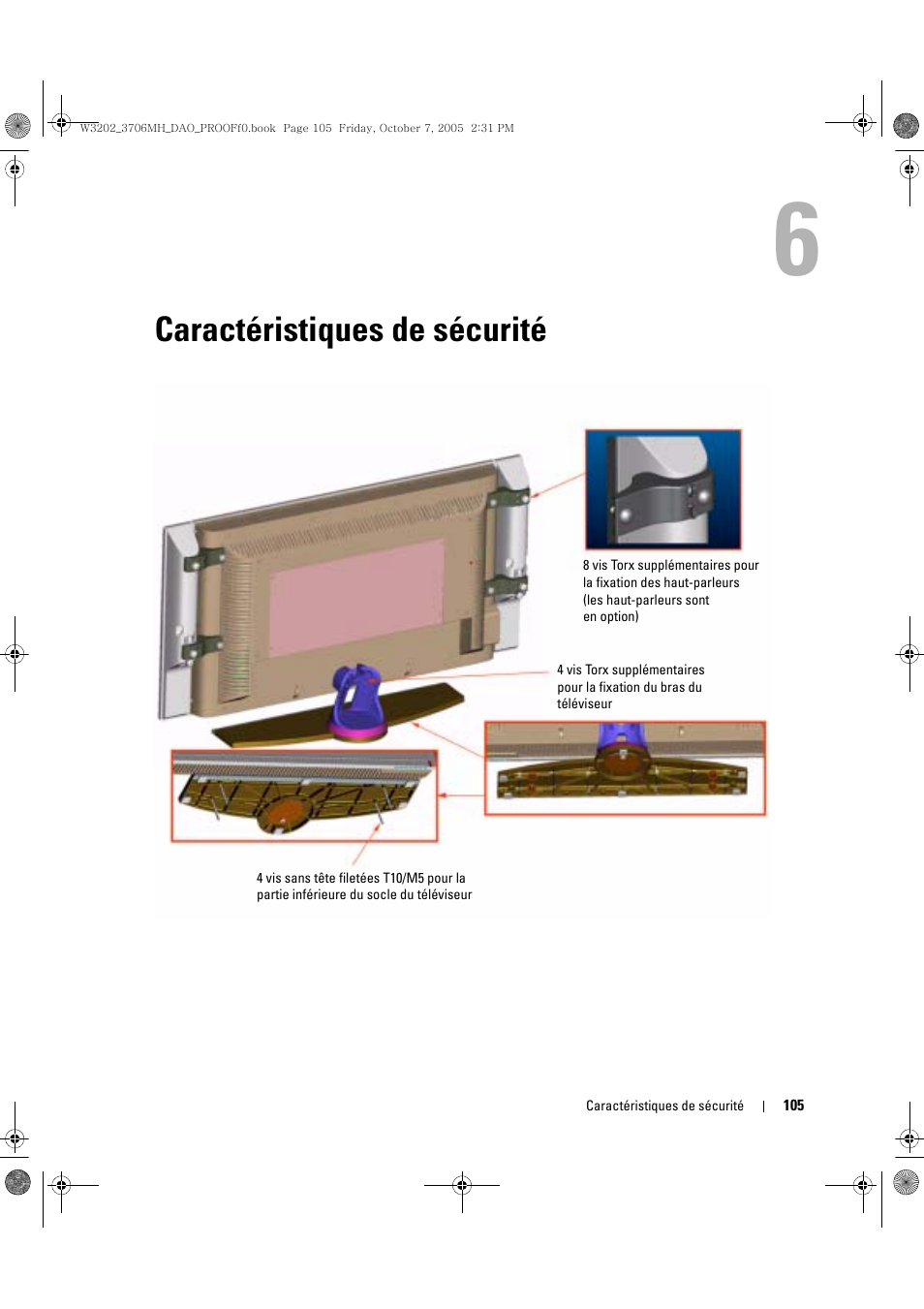 W3202_3706MH_DAO_PROOFf0.book Page 105 Friday, October 7, 2005 2:31 PM

6

Caractéristiques de sécurité

8 vis Torx supplémentaires pour la fixation des haut-parleurs (les haut-parleurs sont en option)

4 vis Torx supplémentaires pour la fixation du bras du téléviseur

4 vis sans tête filetées T10/M5 pour la partie inférieure du socle du téléviseur

Caractéristiques de sécurité | 105