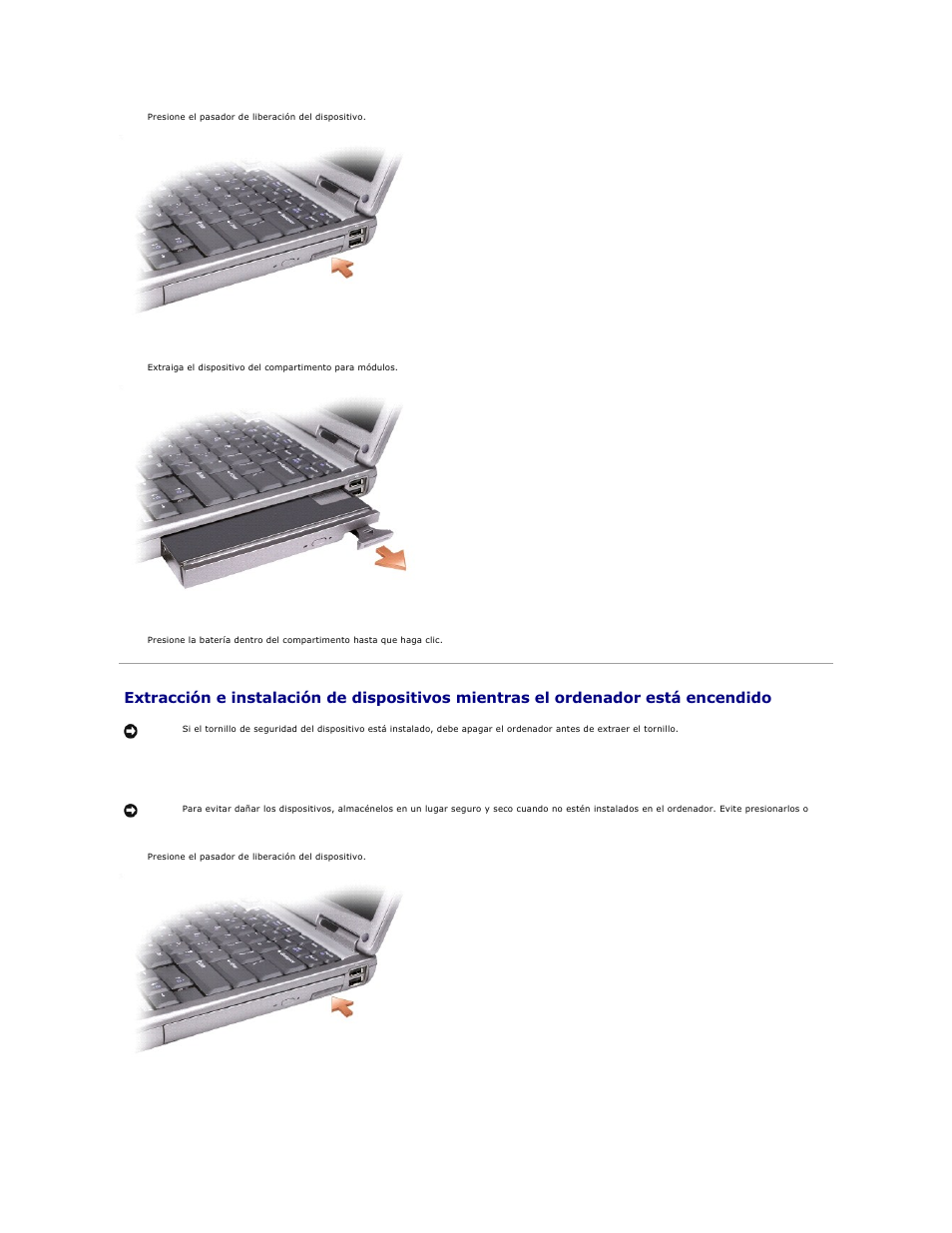 Presione el pasador de liberación del dispositivo.

Extraiga el dispositivo del compartimento para módulos.

Presione la batería dentro del compartimento hasta que haga clic.

Extracción e instalación de dispositivos mientras el ordenador está encendido

Si el tornillo de seguridad del dispositivo está instalado, debe apagar el ordenador antes de extraer el tornillo.

Para evitar dañar los dispositivos, almacénelos en un lugar seguro y seco cuando no estén instalados en el ordenador. Evite presionarlos o

Presione el pasador de liberación del dispositivo.