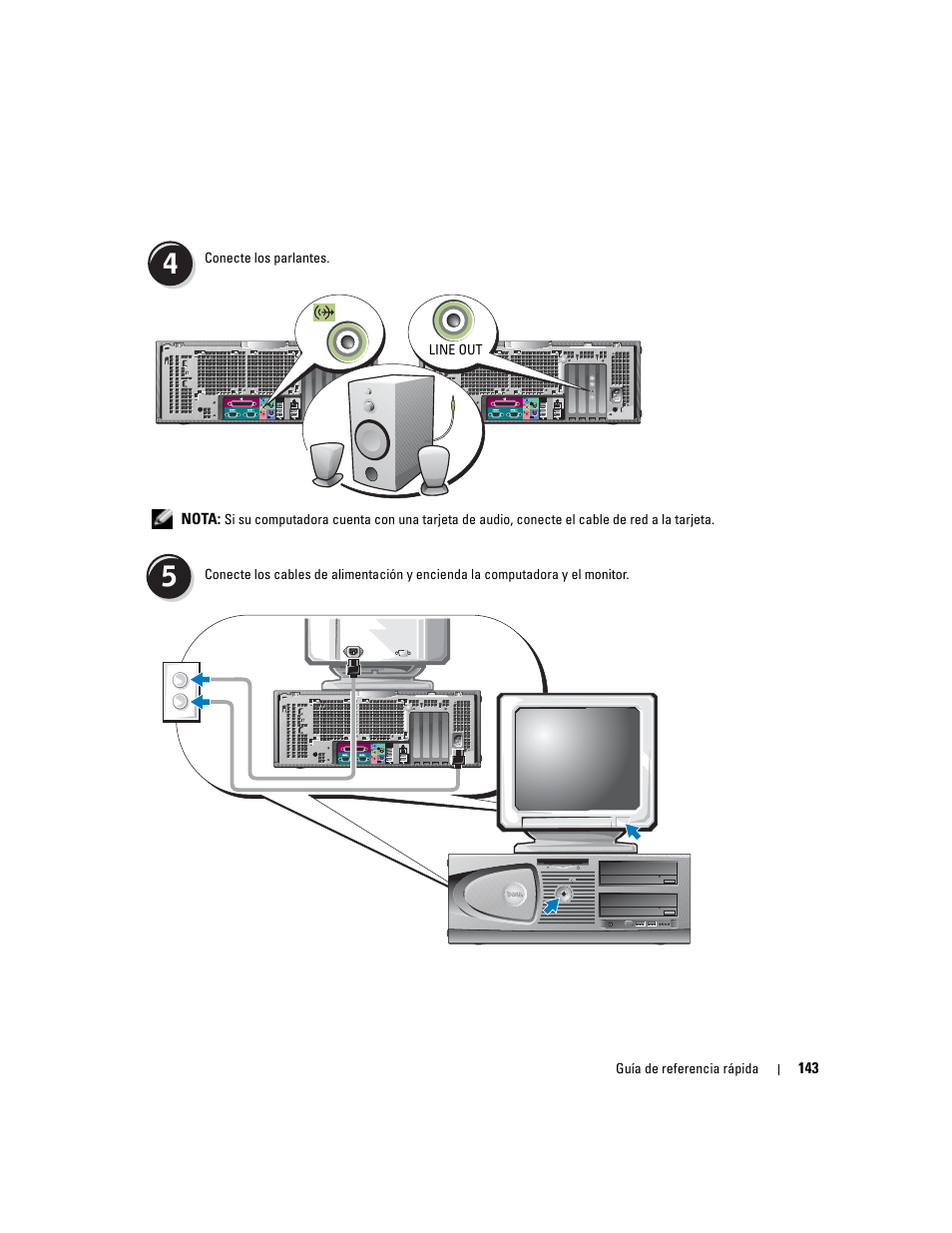 4

Conecte los parlantes.

LINE OUT

NOTA: Si su computadora cuenta con una tarjeta de audio, conecte el cable de red a la tarjeta.

5

Conecte los cables de alimentación y encienda la computadora y el monitor.

Guía de referencia rápida | 143