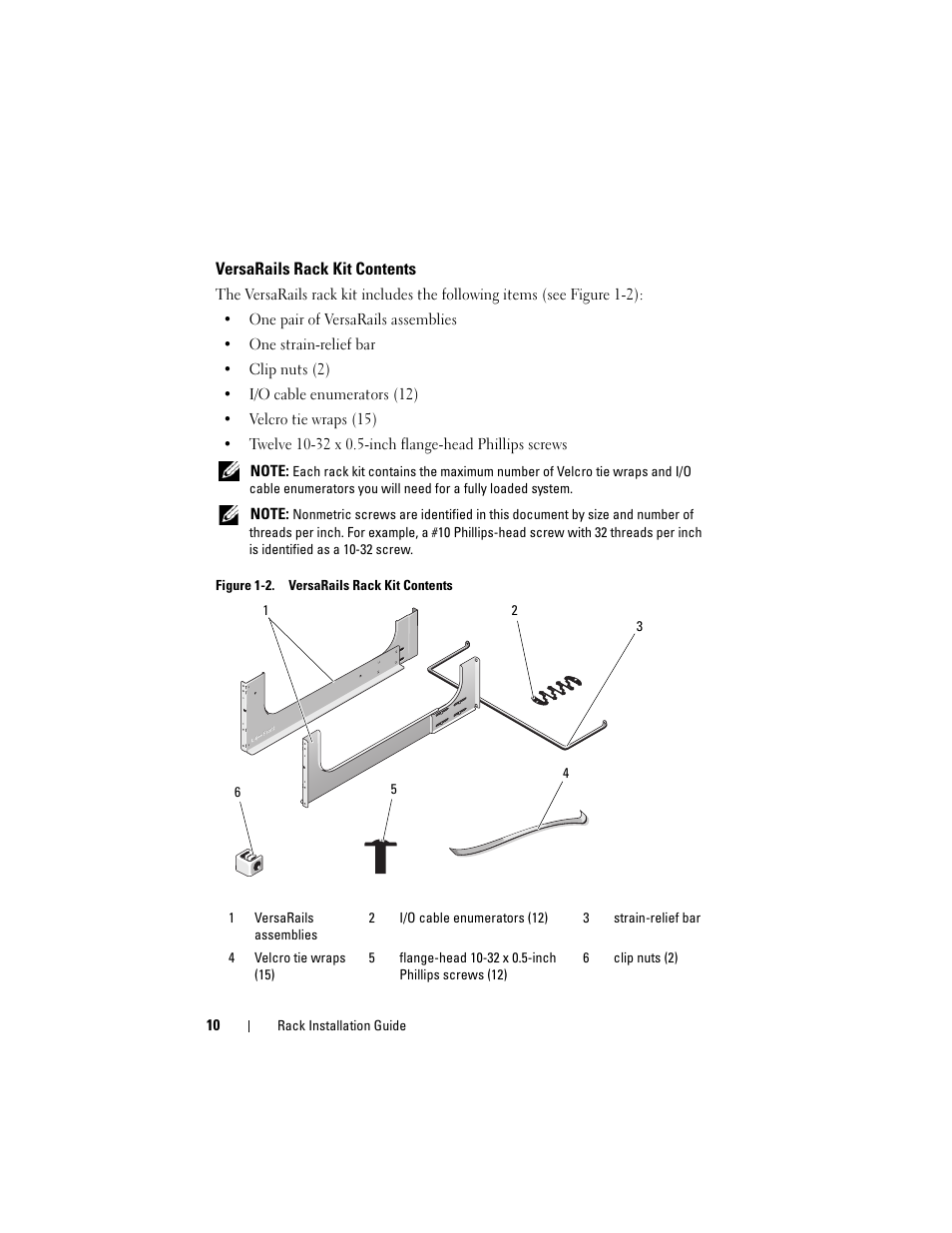 VersaRails Rack Kit Contents

The VersaRails rack kit includes the following items (see Figure 1-2):

• One pair of VersaRails assemblies
• One strain-relief bar
• Clip nuts (2)
• I/O cable enumerators (12)
• Velcro tie wraps (15)
• Twelve 10-32 x 0.5-inch flange-head Phillips screws

NOTE: Each rack kit contains the maximum number of Velcro tie wraps and I/O cable enumerators you will need for a fully loaded system.

NOTE: Nonmetric screws are identified in this document by size and number of threads per inch. For example, a #10 Phillips-head screw with 32 threads per inch is identified as a 10-32 screw.

Figure 1-2. VersaRails Rack Kit Contents

1

2

3

4

5

6

| 1 | VersaRails assemblies | 2 | I/O cable enumerators (12) | 3 | strain-relief bar |
|---|---|---|---|---|---|
| 4 | Velcro tie wraps (15) | 5 | flange-head 10-32 x 0.5-inch Phillips screws (12) | 6 | clip nuts (2) |

10 | Rack Installation Guide