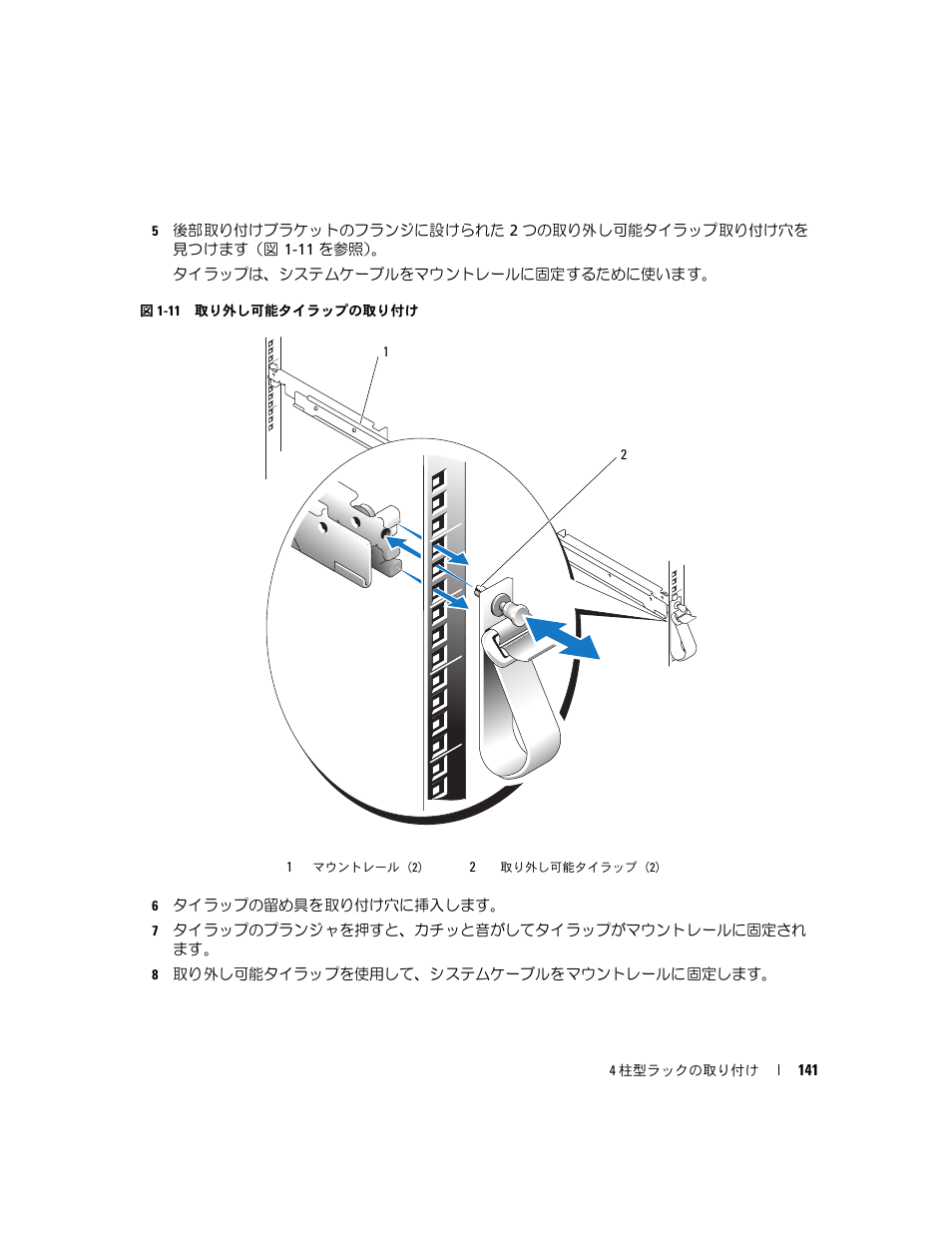 5 後部取り付けブラケットのフランジに設けられた 2 つの取り外し可能タイラップ取り付け穴を見つけます（図 1-11 を参照）。

タイラップは、システムケーブルをマウントレールに固定するために使います。

図 1-11 取り外し可能タイラップの取り付け

1

2

1 マウントレール（2） 2 取り外し可能タイラップ（2）

6 タイラップの留め具を取り付け穴に挿入します。

7 タイラップのプランジャを押すと、カチッと音がしてタイラップがマウントレールに固定されます。

8 取り外し可能タイラップを使用して、システムケーブルをマウントレールに固定します。

4 柱型ラックの取り付け | 141