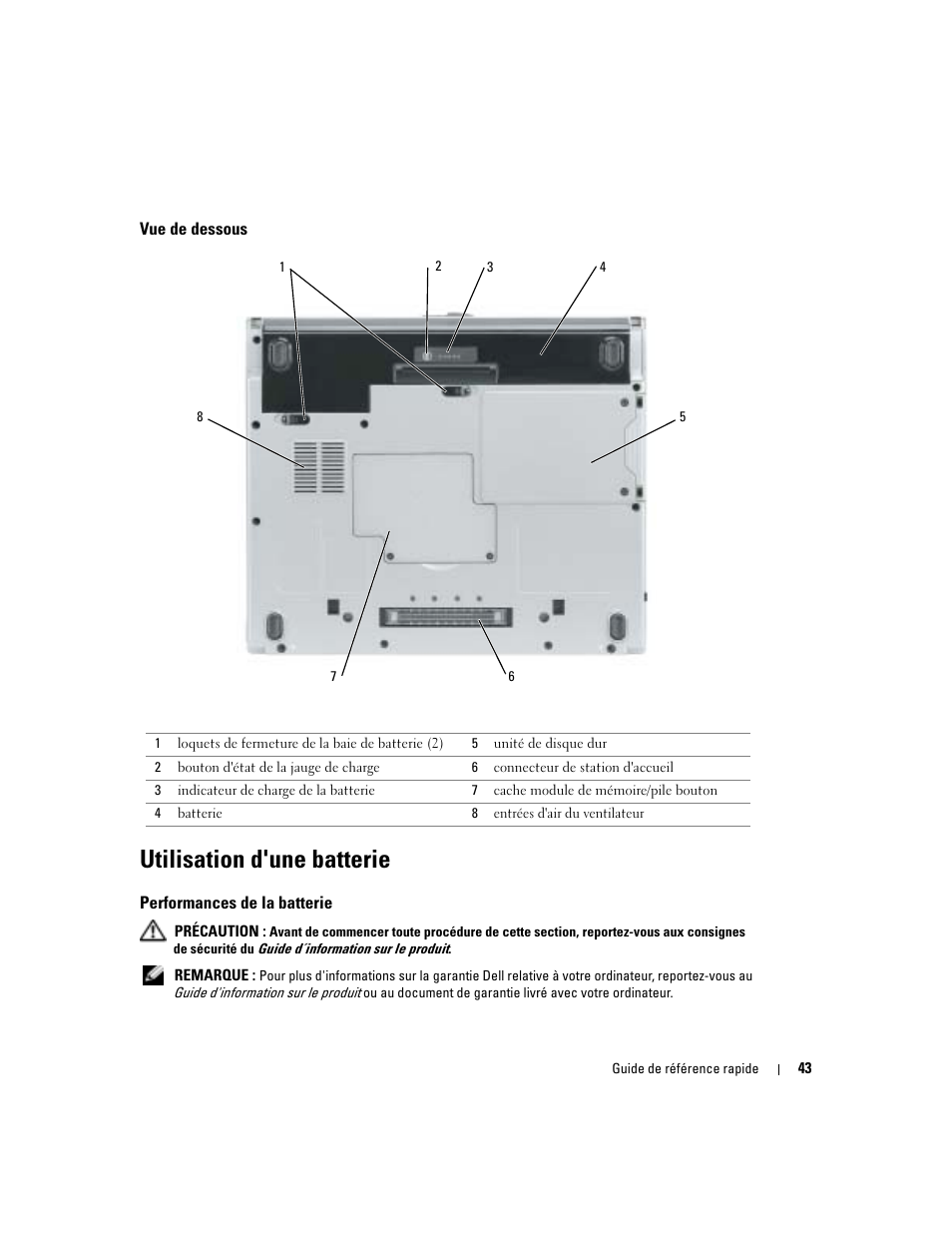 Vue de dessous

1
2
3
4
8
5
7
6

| 1 | loquets de fermeture de la baie de batterie (2) | 5 | unité de disque dur |
|---|---|---|---|
| 2 | bouton d'état de la jauge de charge | 6 | connecteur de station d'accueil |
| 3 | indicateur de charge de la batterie | 7 | cache module de mémoire/pile bouton |
| 4 | batterie | 8 | entrées d'air du ventilateur |

Utilisation d'une batterie

Performances de la batterie

PRÉCAUTION : Avant de commencer toute procédure de cette section, reportez-vous aux consignes de sécurité du Guide d'information sur le produit.

REMARQUE : Pour plus d'informations sur la garantie Dell relative à votre ordinateur, reportez-vous au Guide d'information sur le produit ou au document de garantie livré avec votre ordinateur.

Guide de référence rapide | 43