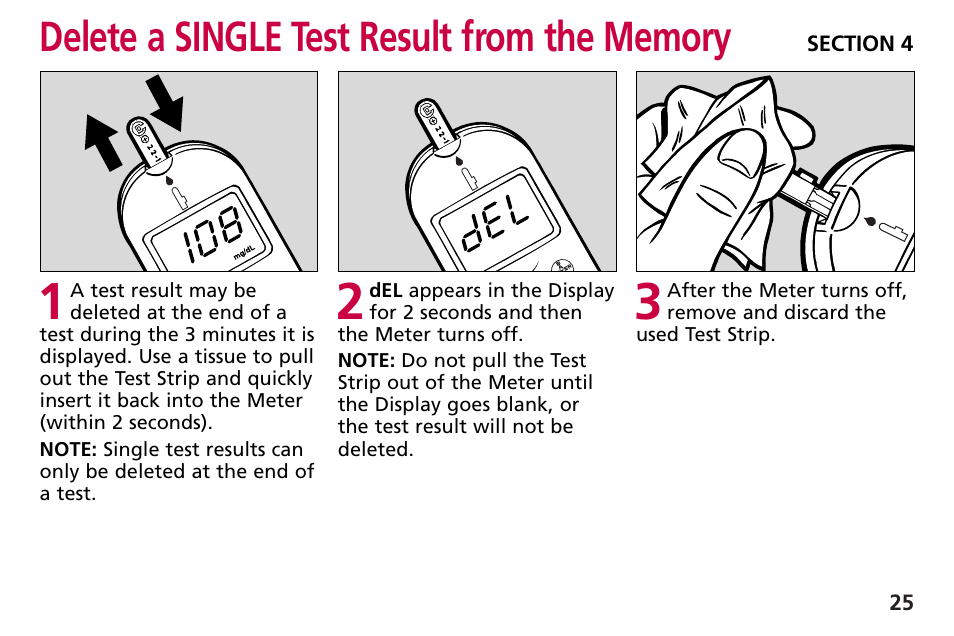 Delete a SINGLE Test Result from the Memory

SECTION 4

108
mg/dL

dEL

1 A test result may be deleted at the end of a test during the 3 minutes it is displayed. Use a tissue to pull out the Test Strip and quickly insert it back into the Meter (within 2 seconds).

NOTE: Single test results can only be deleted at the end of a test.

2 dEL appears in the Display for 2 seconds and then the Meter turns off.

NOTE: Do not pull the Test Strip out of the Meter until the Display goes blank, or the test result will not be deleted.

3 After the Meter turns off, remove and discard the used Test Strip.

25