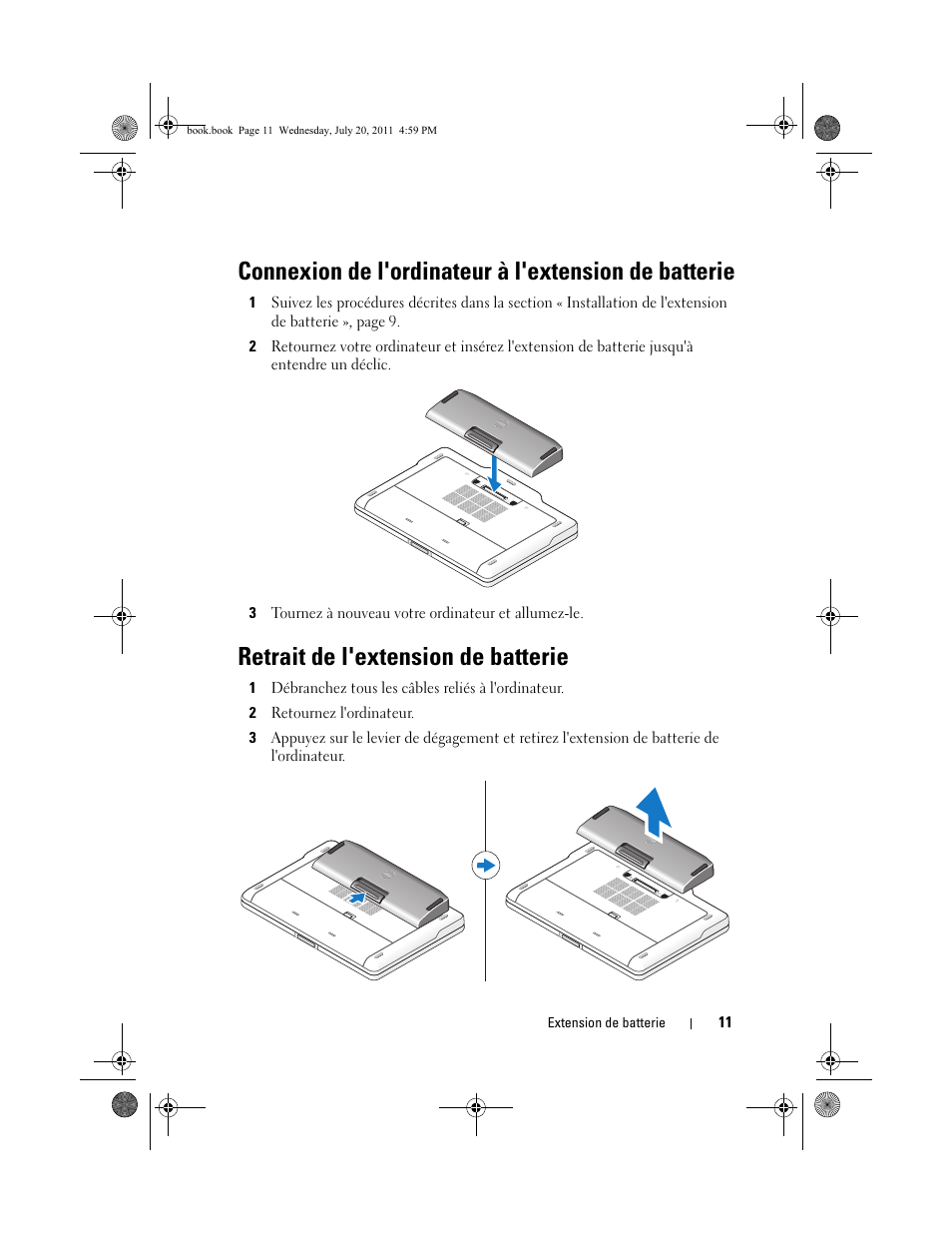 book.book Page 11 Wednesday, July 20, 2011 4:59 PM

Connexion de l'ordinateur à l'extension de batterie

1 Suivez les procédures décrites dans la section « Installation de l'extension de batterie », page 9.

2 Retournez votre ordinateur et insérez l'extension de batterie jusqu'à entendre un déclic.

3 Tournez à nouveau votre ordinateur et allumez-le.

Retrait de l'extension de batterie

1 Débranchez tous les câbles reliés à l'ordinateur.

2 Retournez l'ordinateur.

3 Appuyez sur le levier de dégagement et retirez l'extension de batterie de l'ordinateur.

Extension de batterie | 11