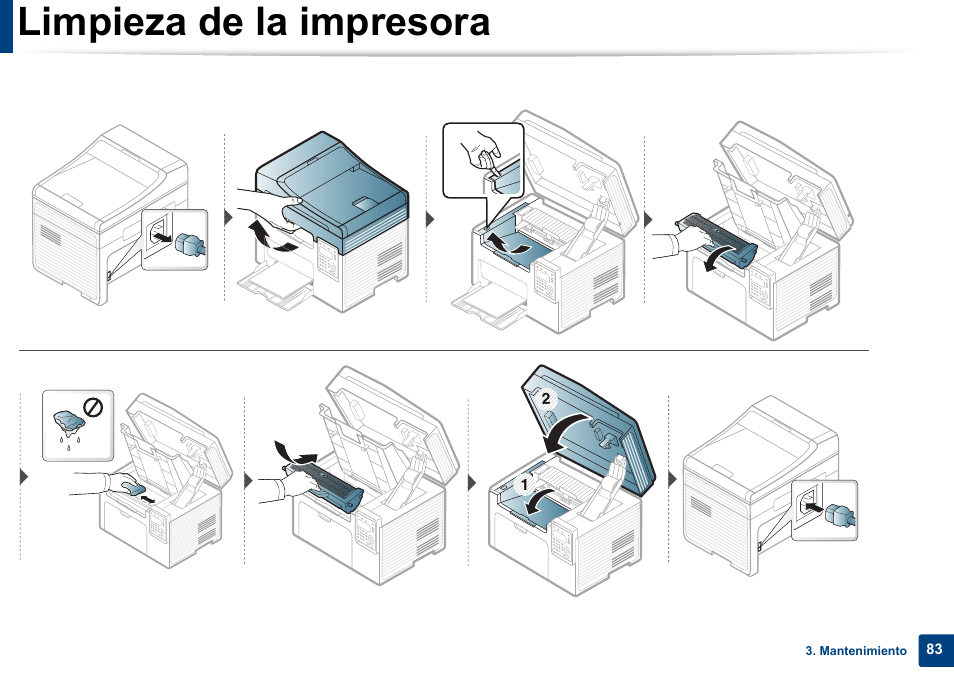 Limpieza de la impresora

2

1

3. Mantenimiento 83