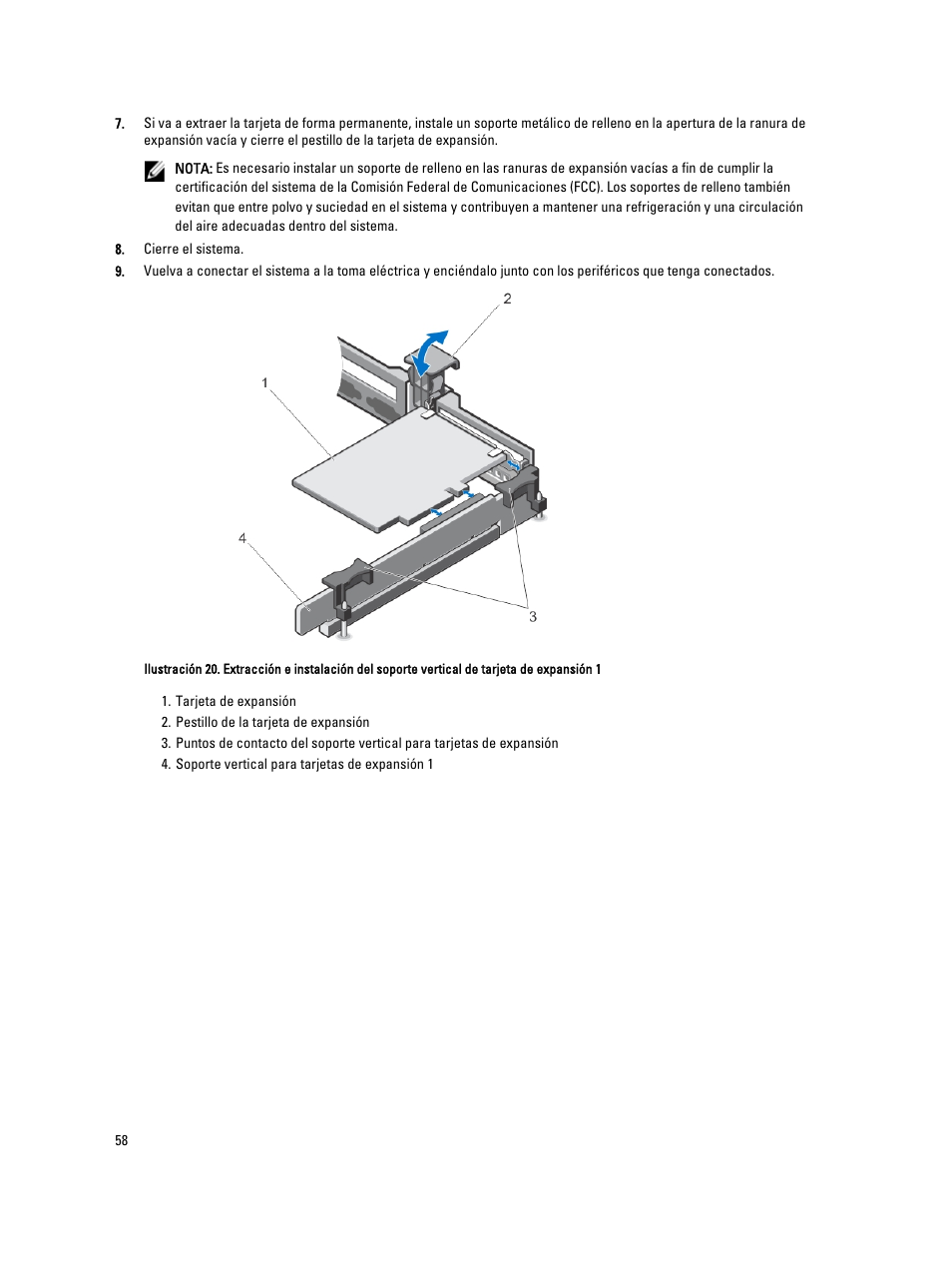 7. Si va a extraer la tarjeta de forma permanente, instale un soporte metálico de relleno en la apertura de la ranura de expansión vacía y cierre el pestillo de la tarjeta de expansión.

NOTA: Es necesario instalar un soporte de relleno en las ranuras de expansión vacías a fin de cumplir la certificación del sistema de la Comisión Federal de Comunicaciones (FCC). Los soportes de relleno también evitan que entre polvo y suciedad en el sistema y contribuyen a mantener una refrigeración y una circulación del aire adecuadas dentro del sistema.

8. Cierre el sistema.

9. Vuelva a conectar el sistema a la toma eléctrica y enciéndalo junto con los periféricos que tenga conectados.

2
1
4
3

Ilustración 20. Extracción e instalación del soporte vertical de tarjeta de expansión 1

1. Tarjeta de expansión
2. Pestillo de la tarjeta de expansión
3. Puntos de contacto del soporte vertical para tarjetas de expansión
4. Soporte vertical para tarjetas de expansión 1

58