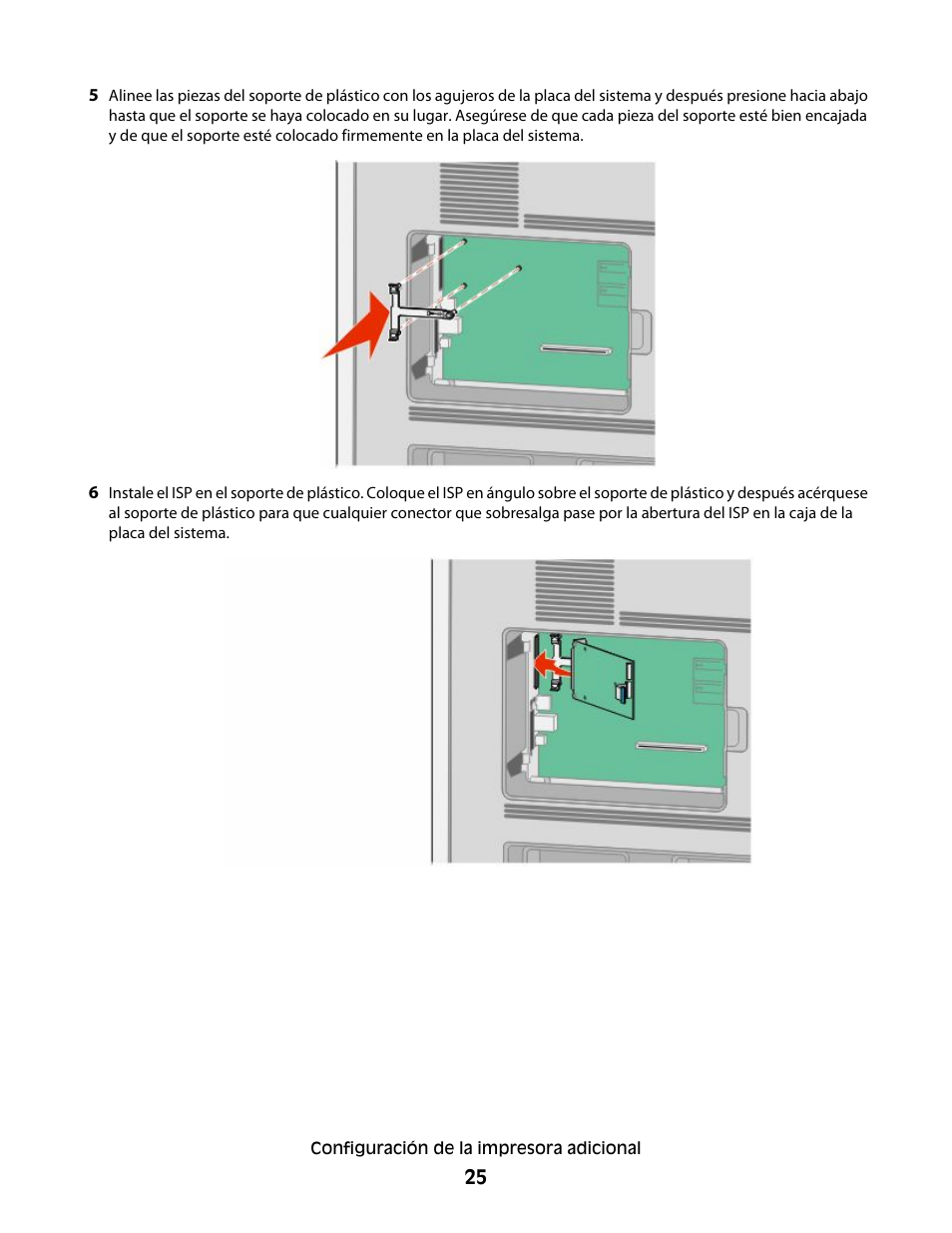 5 Alinee las piezas del soporte de plástico con los agujeros de la placa del sistema y después presione hacia abajo hasta que el soporte se haya colocado en su lugar. Asegúrese de que cada pieza del soporte esté bien encajada y de que el soporte esté colocado firmemente en la placa del sistema.

6 Instale el ISP en el soporte de plástico. Coloque el ISP en ángulo sobre el soporte de plástico y después acérquese al soporte de plástico para que cualquier conector que sobresalga pase por la abertura del ISP en la caja de la placa del sistema.

Configuración de la impresora adicional
25