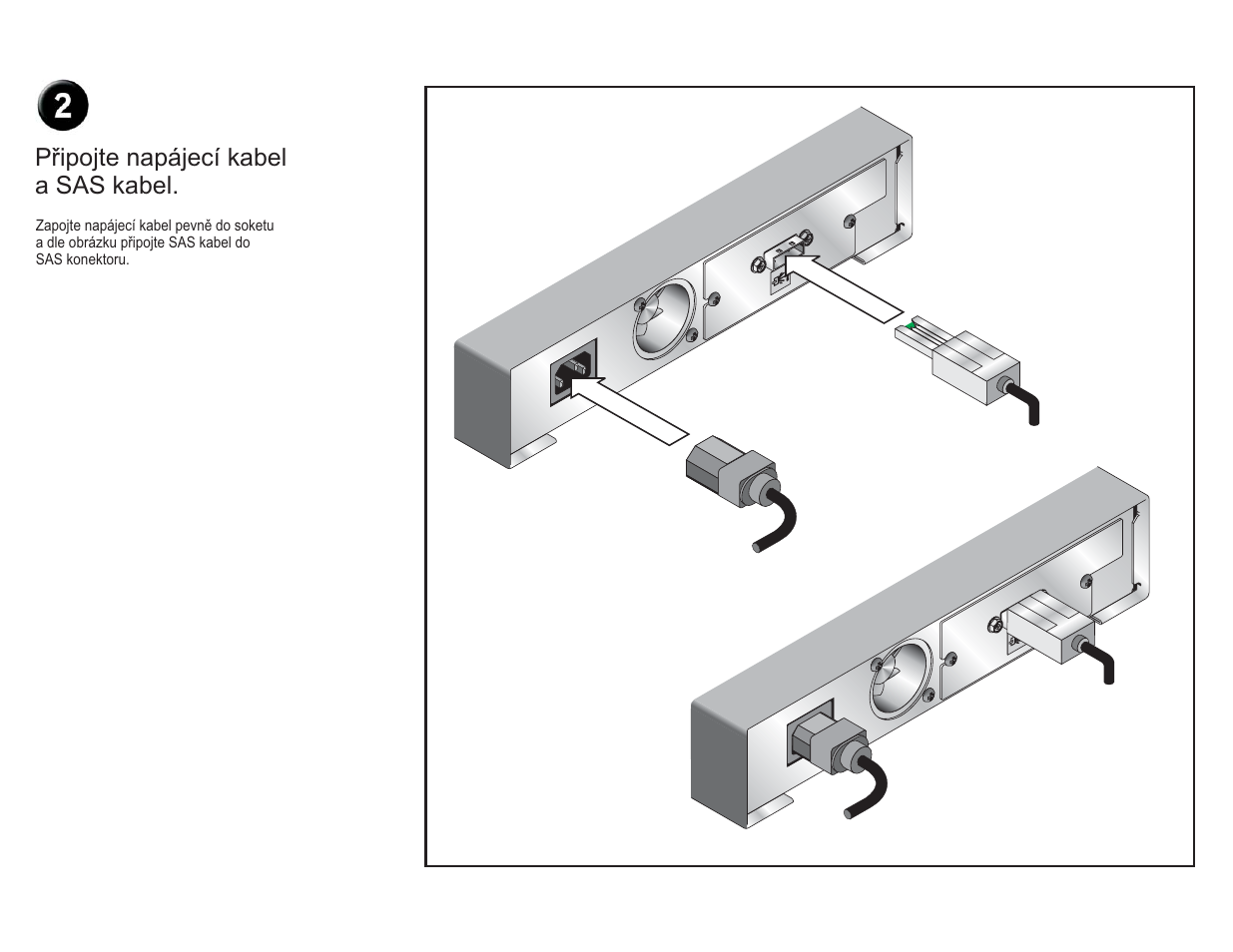 2

Připojte napájecí kabel a SAS kabel.

Zapojte napájecí kabel pevně do soketu a dle obrázku připojte SAS kabel do SAS konektoru.