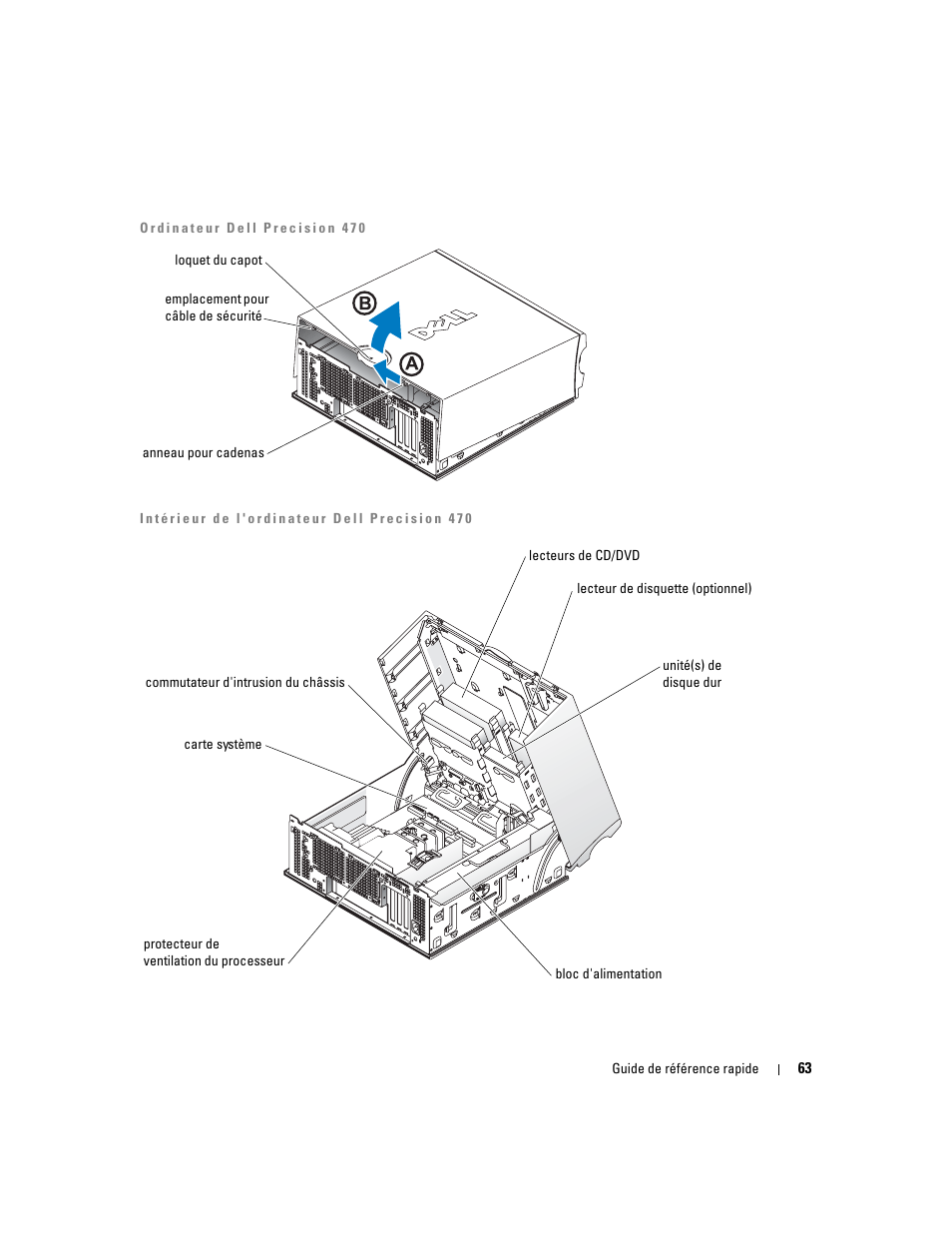 Ordinateur Dell Precision 470

loquet du capot

emplacement pour câble de sécurité

B

A

DELL

anneau pour cadenas

Intérieur de l'ordinateur Dell Precision 470

lecteurs de CD/DVD

lecteur de disquette (optionnel)

commutateur d'intrusion du châssis

unité(s) de disque dur

carte système

protecteur de ventilation du processeur

bloc d'alimentation

Guide de référence rapide | 63