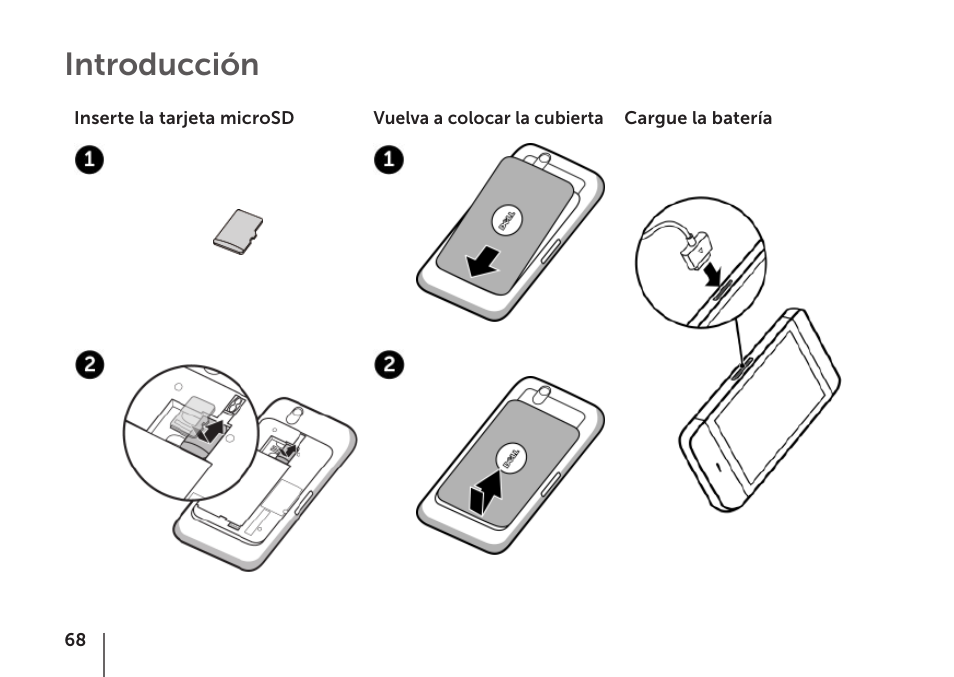 Introducción

Inserte la tarjeta microSD

1

2

Vuelva a colocar la cubierta

1

DELL

2

DELL

Cargue la batería

68