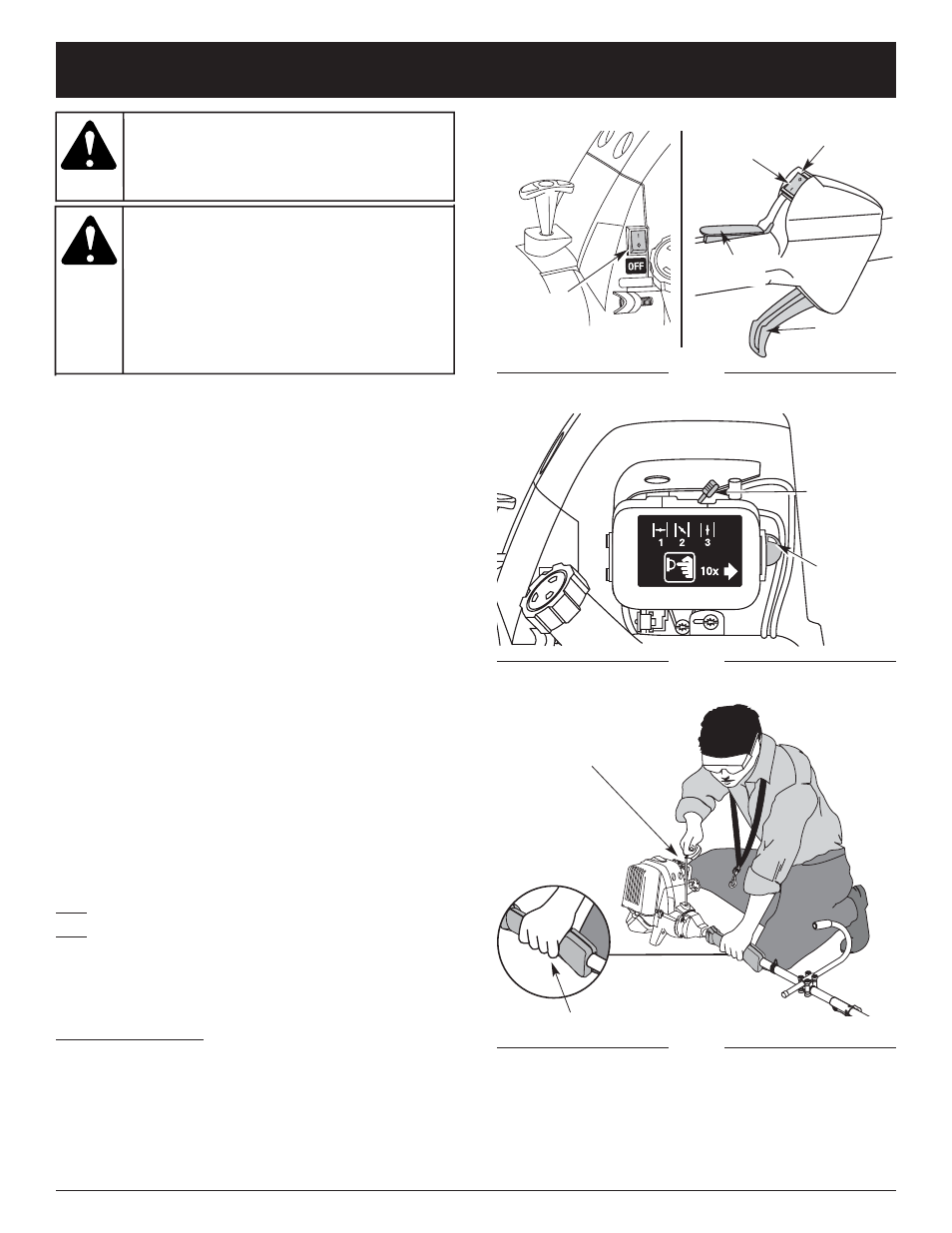 OFF

1 2 3

10x