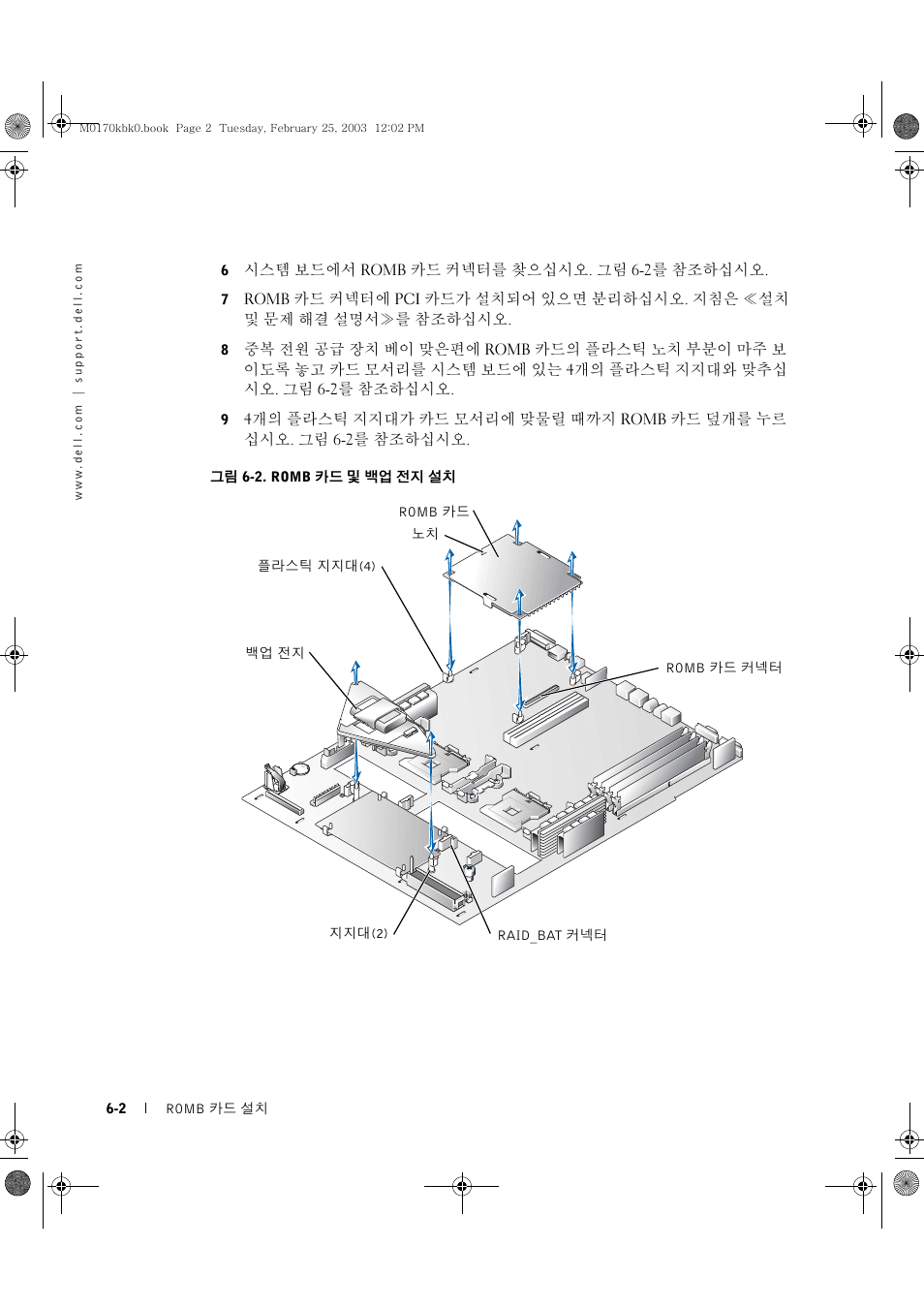 M0170kbk0.book Page 2 Tuesday, February 25, 2003 12:02 PM

www.dell.com | support.dell.com

6 시스템 보드에서 ROMB 카드 커넥터를 찾으십시오. 그림 6-2를 참조하십시오.

7 ROMB 카드 커넥터에 PCI 카드가 설치되어 있으면 분리하십시오. 지침은 ≪설치 및 문제 해결 설명서≫를 참조하십시오.

8 중복 전원 공급 장치 베이 맞은편에 ROMB 카드의 플라스틱 노치 부분이 마주 보이도록 놓고 카드 모서리를 시스템 보드에 있는 4개의 플라스틱 지지대와 맞추십시오. 그림 6-2를 참조하십시오.

9 4개의 플라스틱 지지대가 카드 모서리에 맞물릴 때까지 ROMB 카드 덮개를 누르십시오. 그림 6-2를 참조하십시오.

그림 6-2. ROMB 카드 및 백업 전지 설치

ROMB 카드

노치

플라스틱 지지대(4)

백업 전지

ROMB 카드 커넥터

지지대(2)

RAID_BAT 커넥터

6-2 | ROMB 카드 설치