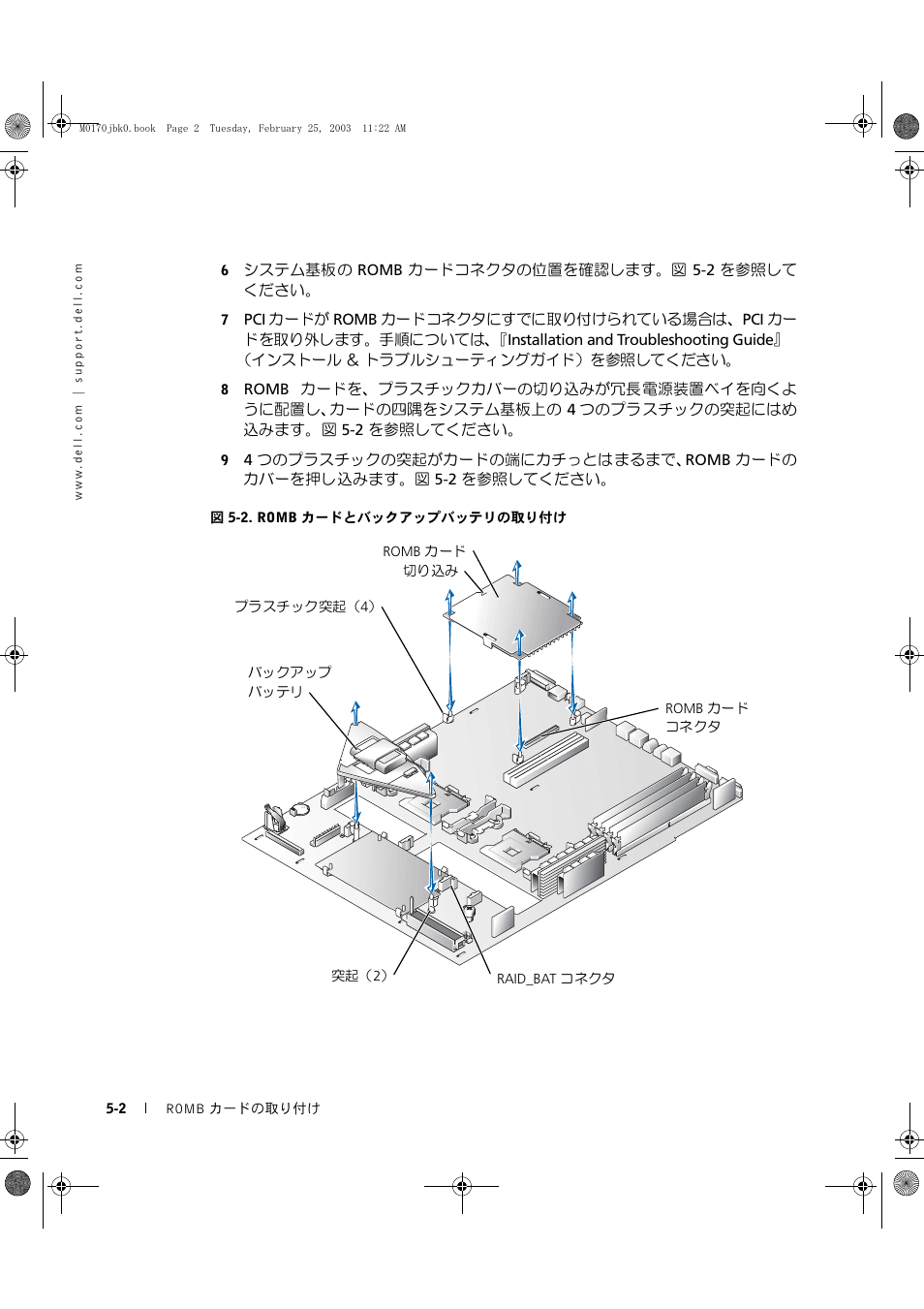 M0170jbk0.book Page 2 Tuesday, February 25, 2003 11:22 AM

www.dell.com | support.dell.com

6 システム基板の ROMB カードコネクタの位置を確認します。図 5-2 を参照してください。

7 PCI カードが ROMB カードコネクタにすでに取り付けられている場合は、PCI カードを取り外します。手順については、『Installation and Troubleshooting Guide』（インストール & トラブルシューティングガイド）を参照してください。

8 ROMB カードを、プラスチックカバーの切り込みが冗長電源装置ベイを向くように配置し、カードの四隅をシステム基板上の 4 つのプラスチックの突起にはめ込みます。図 5-2 を参照してください。

9 4 つのプラスチックの突起がカードの端にカチっとはまるまで、ROMB カードのカバーを押し込みます。図 5-2 を参照してください。

図 5-2. ROMB カードとバックアップバッテリの取り付け

ROMB カード切り込み

プラスチック突起（4）

バックアップバッテリ

ROMB カードコネクタ

突起（2）

RAID_BAT コネクタ

5-2 | ROMB カードの取り付け