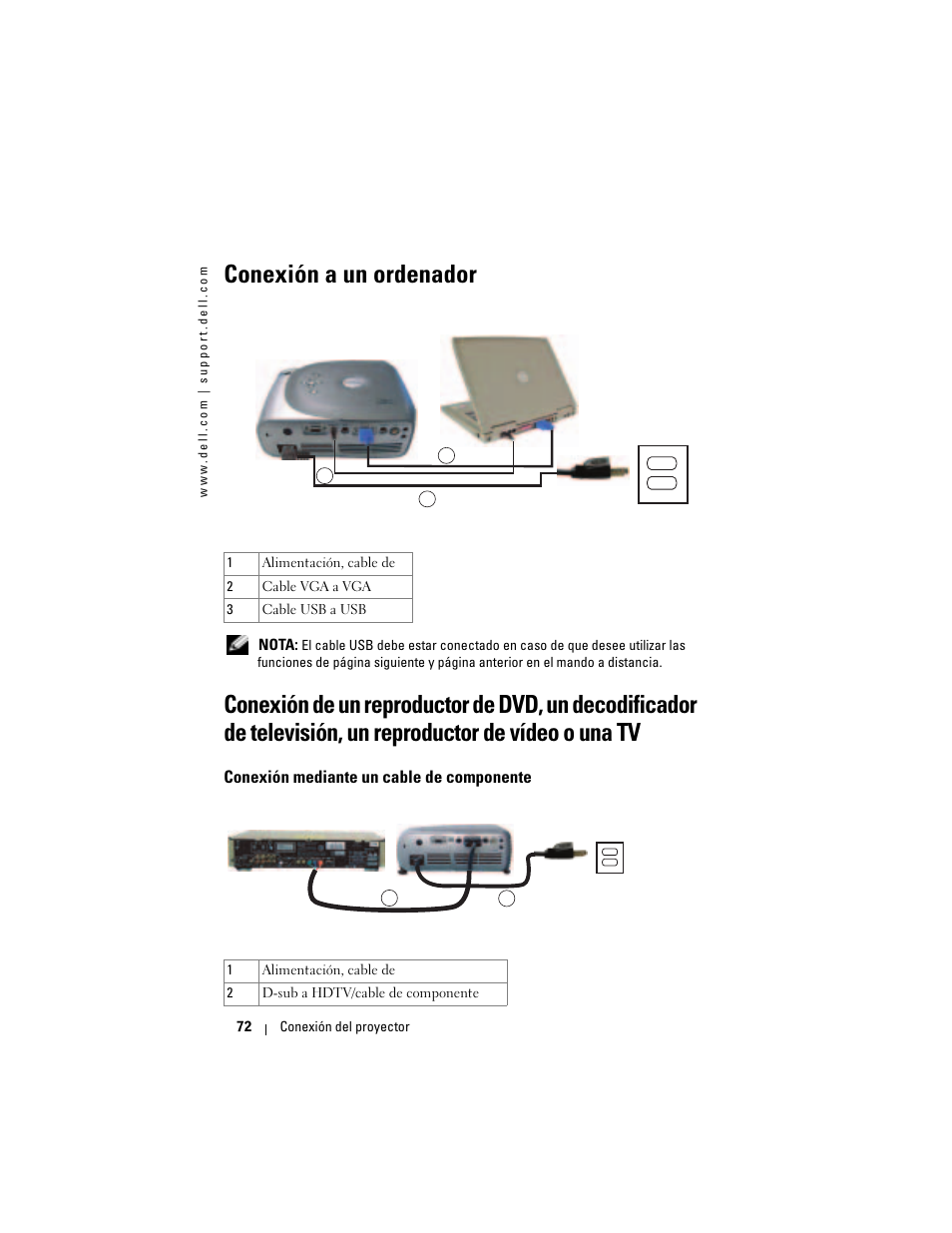 www.dell.com | support.dell.com

Conexión a un ordenador

| 1 | Alimentación, cable de |
|---|---|
| 2 | Cable VGA a VGA |
| 3 | Cable USB a USB |

NOTA: El cable USB debe estar conectado en caso de que desee utilizar las funciones de página siguiente y página anterior en el mando a distancia.

Conexión de un reproductor de DVD, un decodificador de televisión, un reproductor de vídeo o una TV

Conexión mediante un cable de componente

| 1 | Alimentación, cable de |
|---|---|
| 2 | D-sub a HDTV/cable de componente |

72 | Conexión del proyector