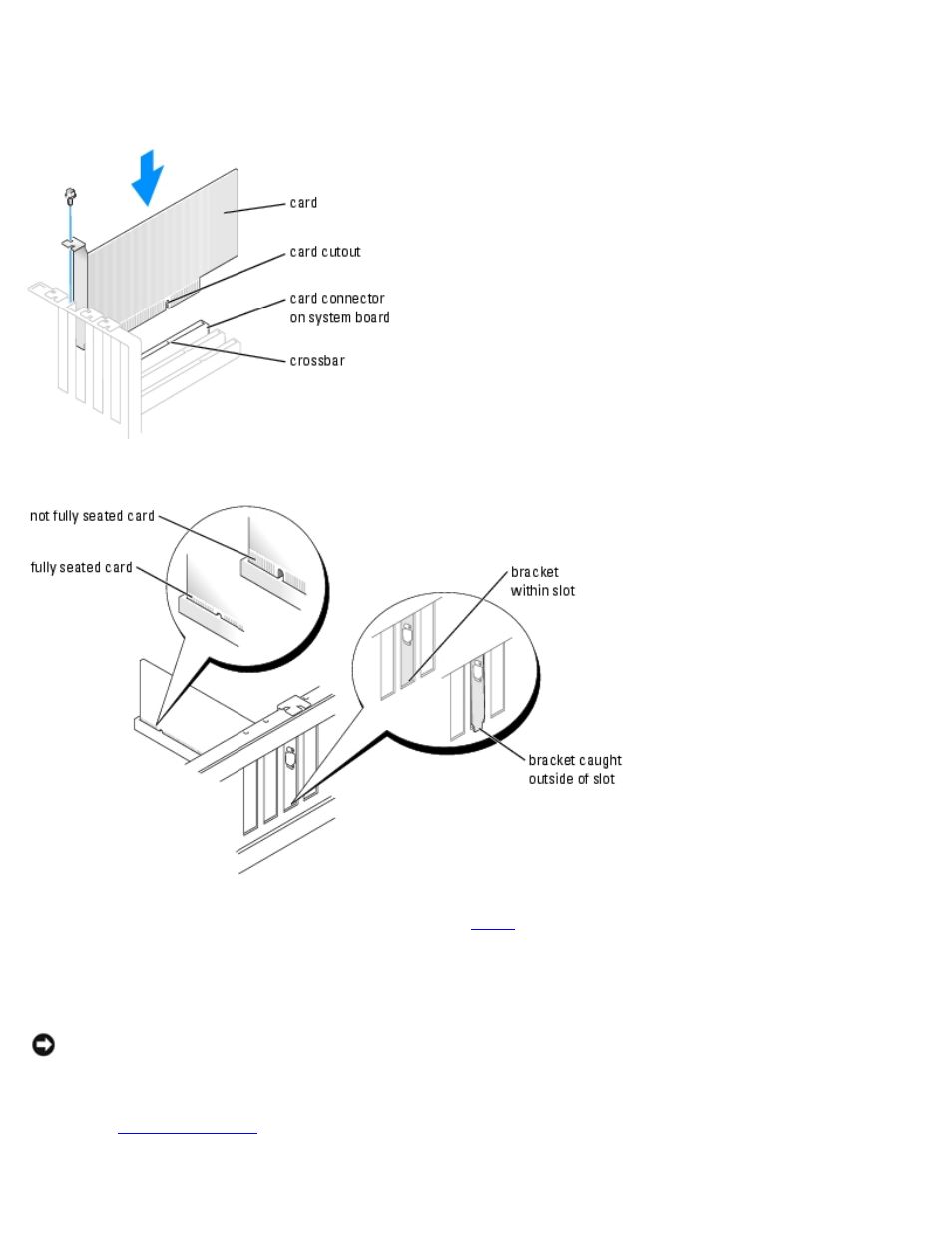 card

card cutout

card connector on system board

crossbar

not fully seated card

fully seated card

bracket within slot

bracket caught outside of slot