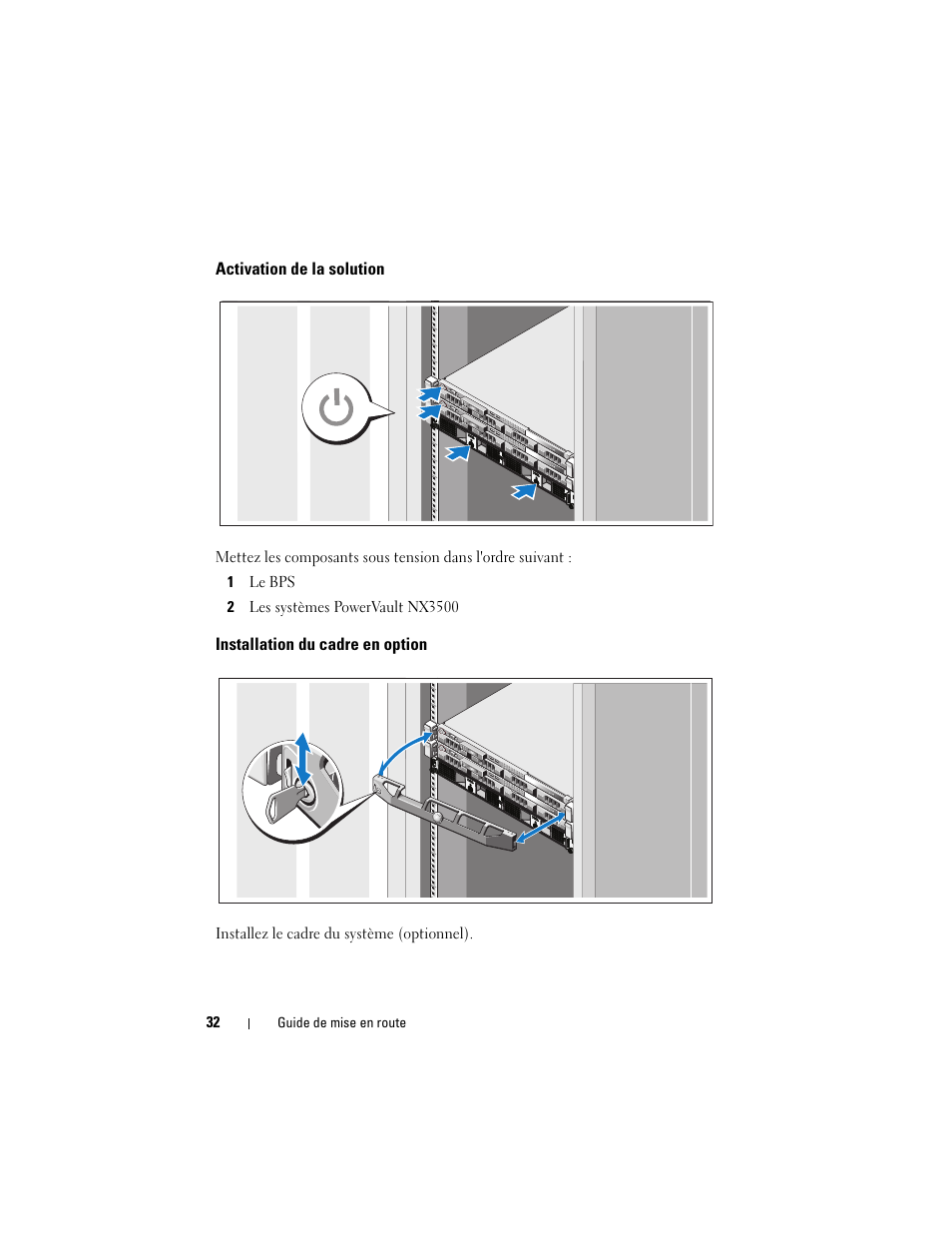 Activation de la solution

Mettez les composants sous tension dans l'ordre suivant :

1 Le BPS

2 Les systèmes PowerVault NX3500

Installation du cadre en option

Installez le cadre du système (optionnel).

32 | Guide de mise en route