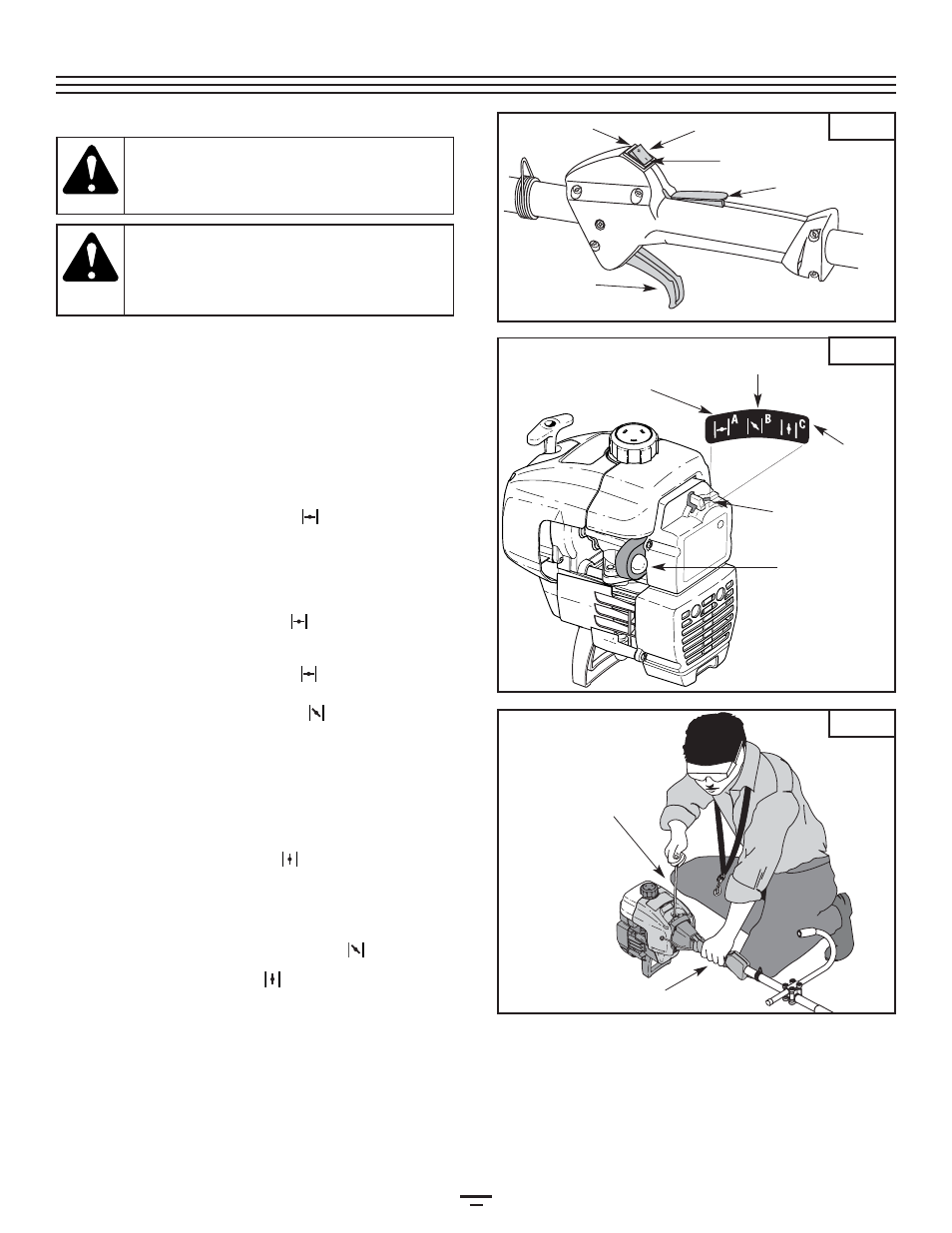 A  B  C