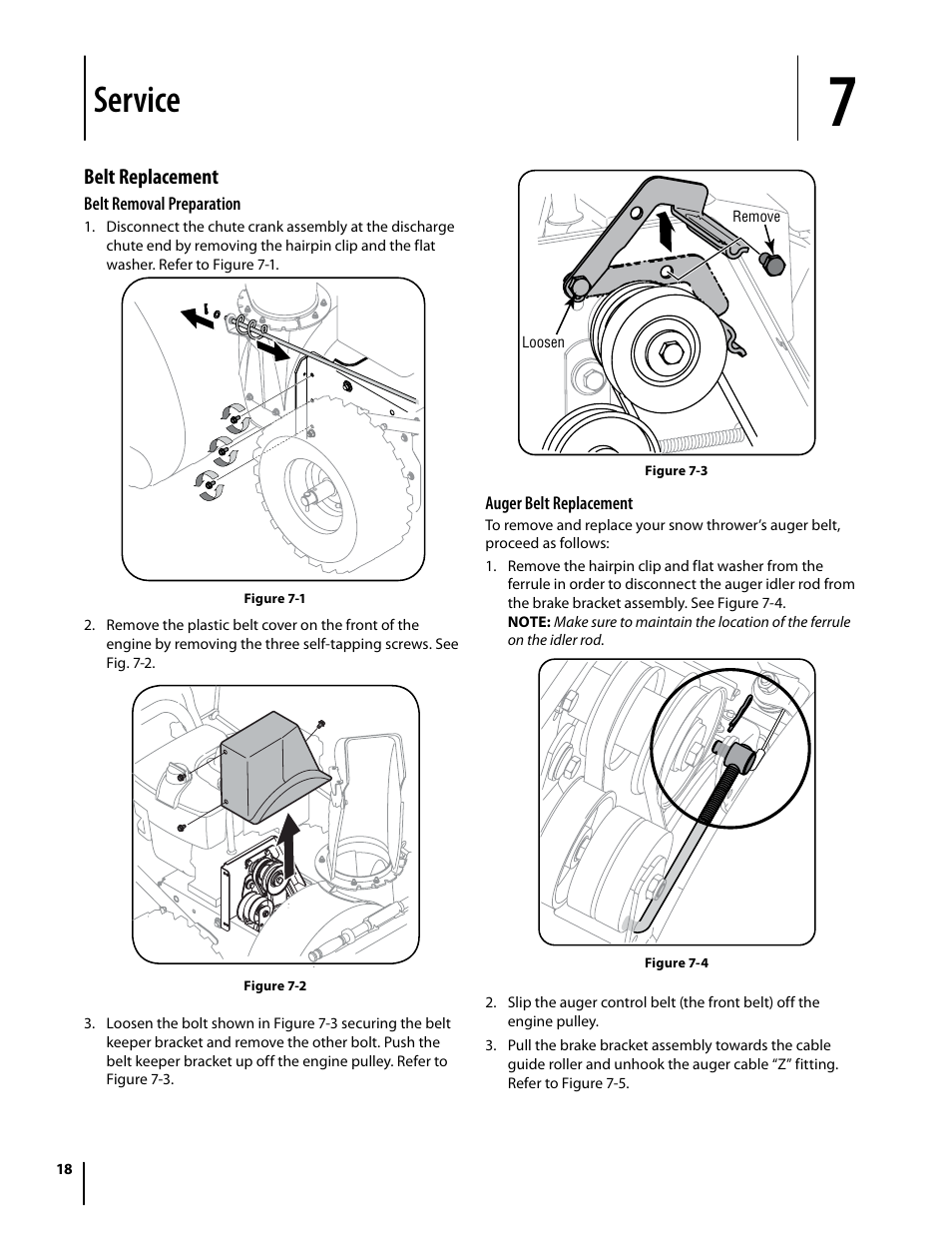 Service

7

Belt Replacement

Belt Removal Preparation

1. Disconnect the chute crank assembly at the discharge chute end by removing the hairpin clip and the flat washer. Refer to Figure 7-1.

Figure 7-1

2. Remove the plastic belt cover on the front of the engine by removing the three self-tapping screws. See Fig. 7-2.

Figure 7-2

3. Loosen the bolt shown in Figure 7-3 securing the belt keeper bracket and remove the other bolt. Push the belt keeper bracket up off the engine pulley. Refer to Figure 7-3.

Remove

Loosen

Figure 7-3

Auger Belt Replacement

To remove and replace your snow thrower's auger belt, proceed as follows:

1. Remove the hairpin clip and flat washer from the ferrule in order to disconnect the auger idler rod from the brake bracket assembly. See Figure 7-4.
NOTE: Make sure to maintain the location of the ferrule on the idler rod.

Figure 7-4

2. Slip the auger control belt (the front belt) off the engine pulley.

3. Pull the brake bracket assembly towards the cable guide roller and unhook the auger cable "Z" fitting. Refer to Figure 7-5.

18