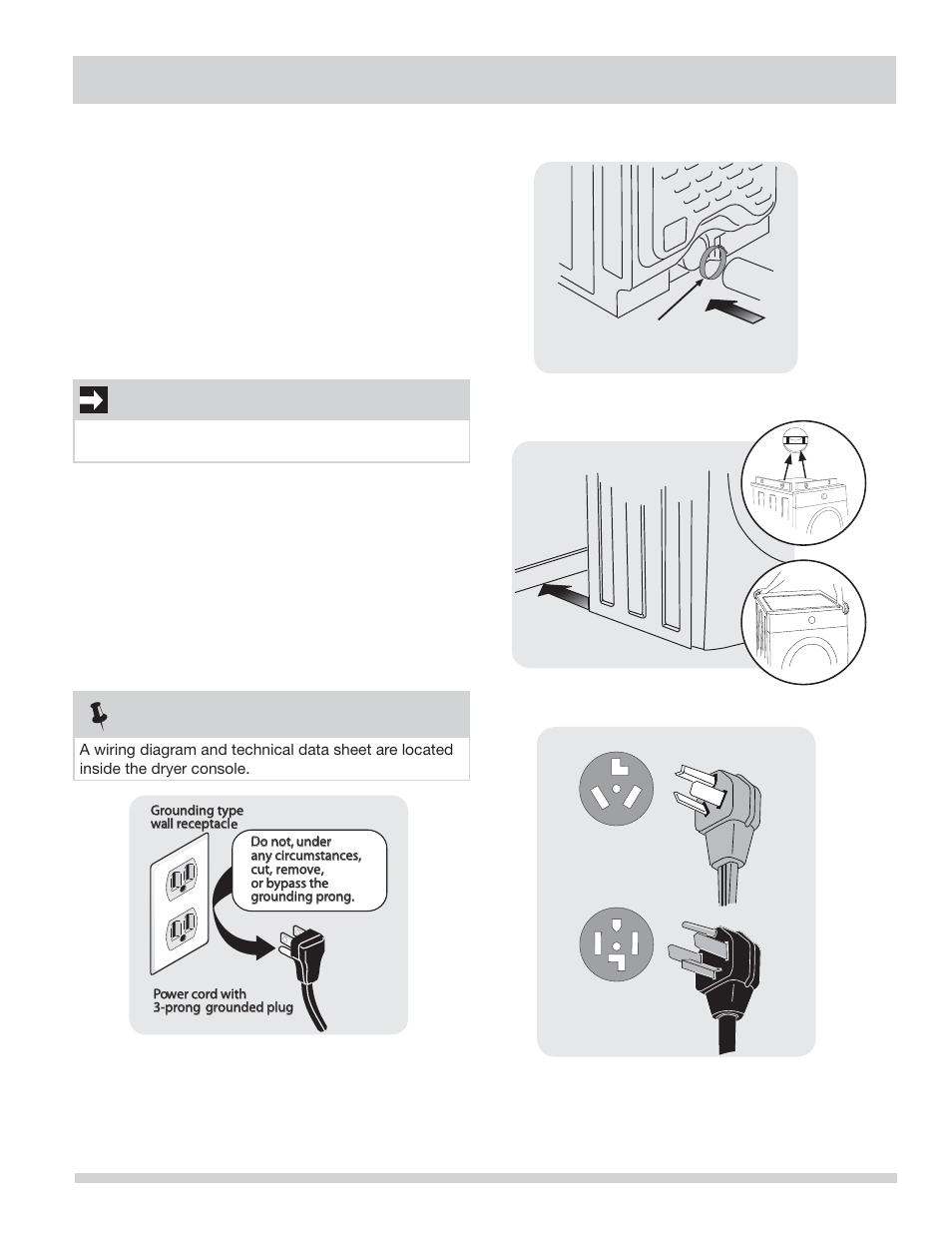 A wiring diagram and technical data sheet are located inside the dryer console.

Grounding type wall receptacle

Do not, under any circumstances, cut, remove, or bypass the grounding prong.

Power cord with 3-prong grounded plug