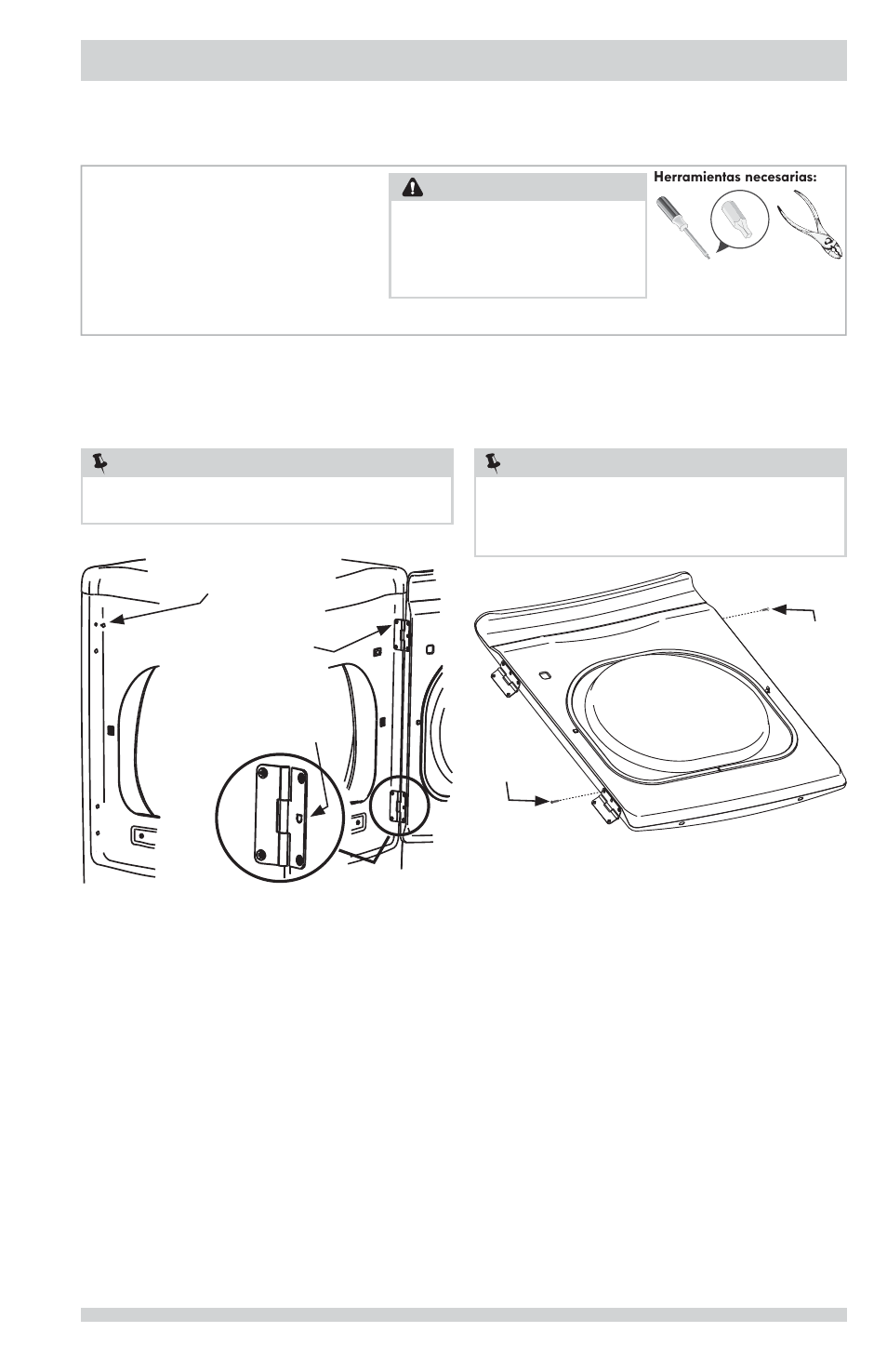 Herramientas necesarias: