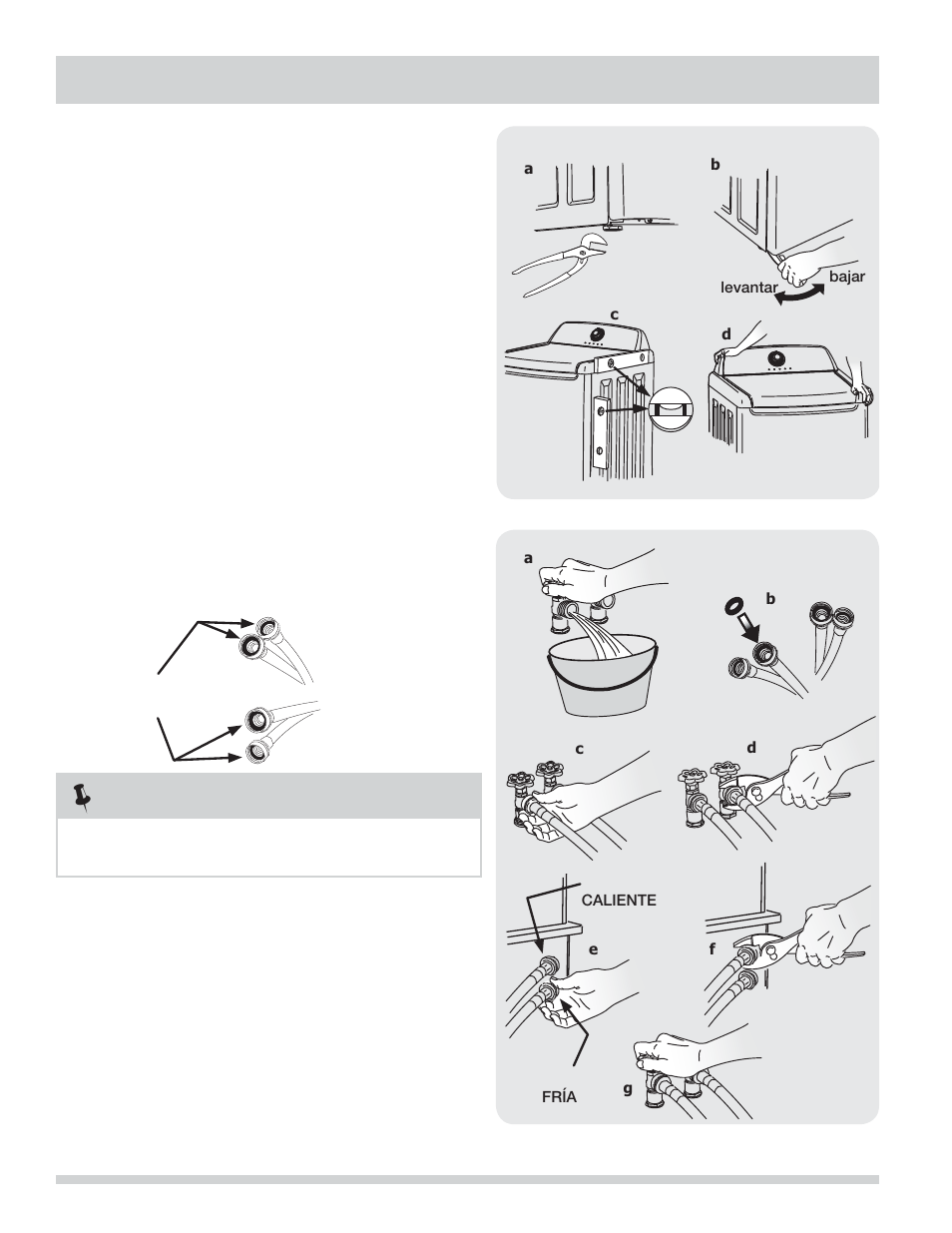 a

b

levantar

bajar

c

d

a

b

c

d

CALIENTE

e

f

FRÍA

g