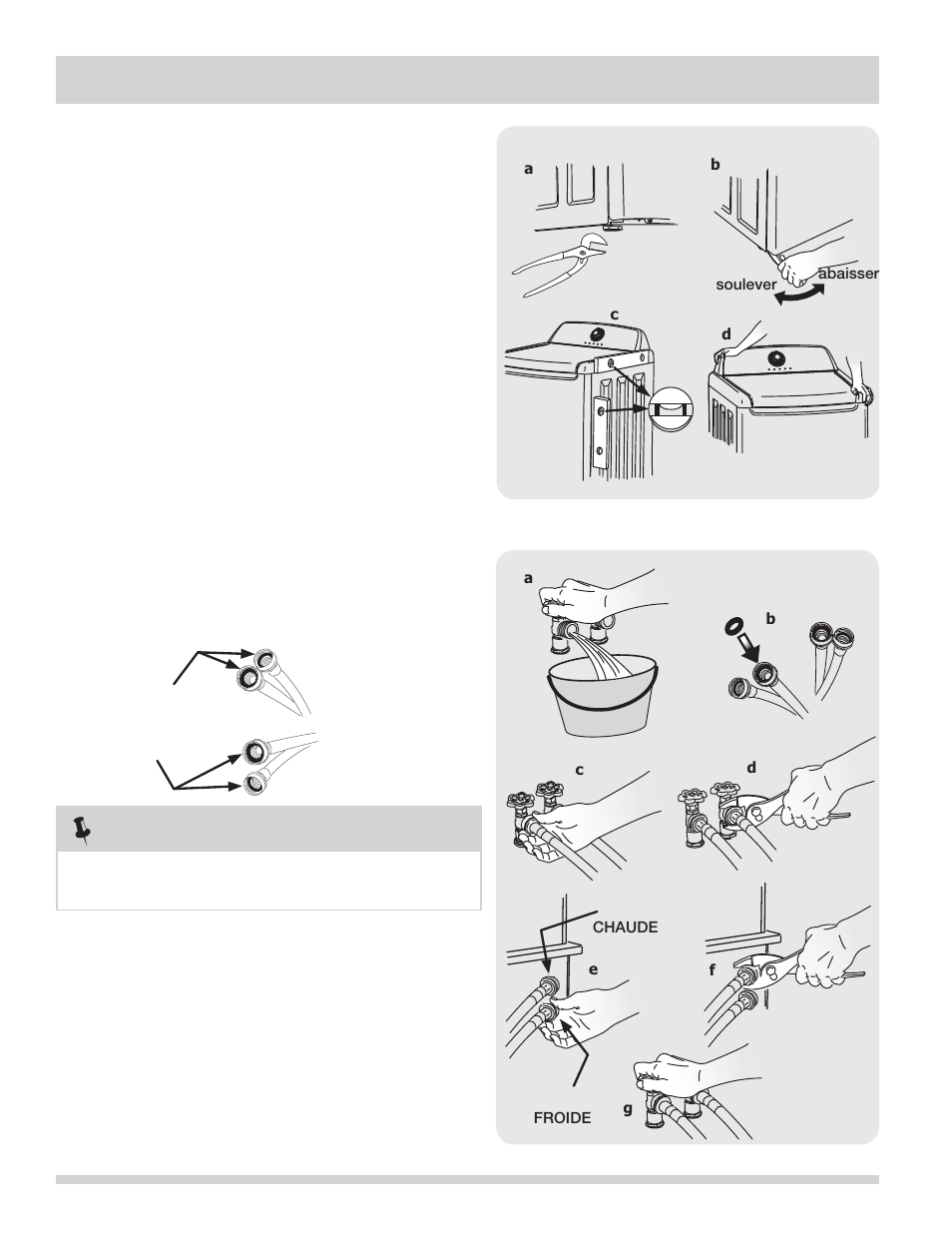 a

b

soulever

abaisser

c

d

a

b

c

d

CHAUDE

e

f

FROIDE

g