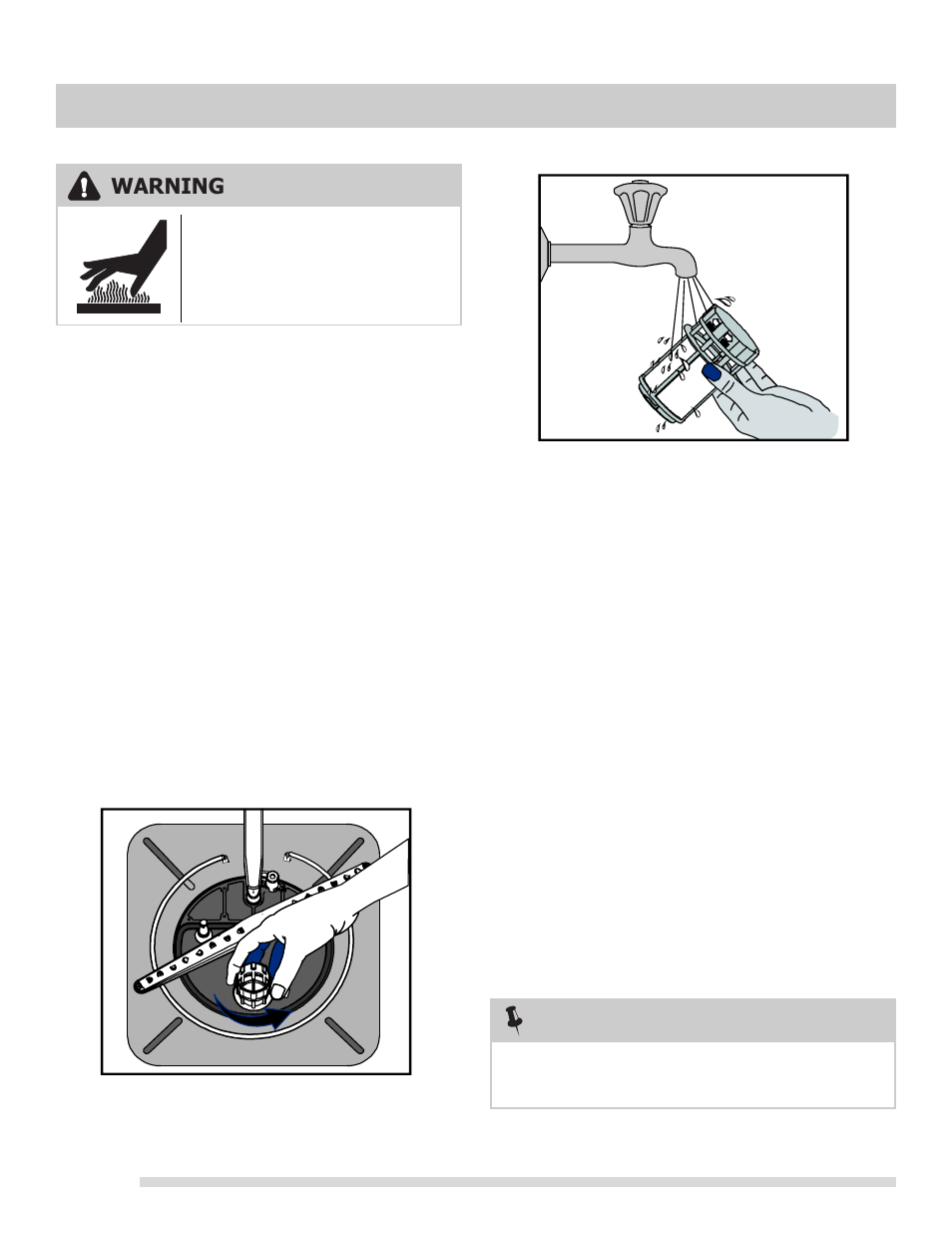 WARNING