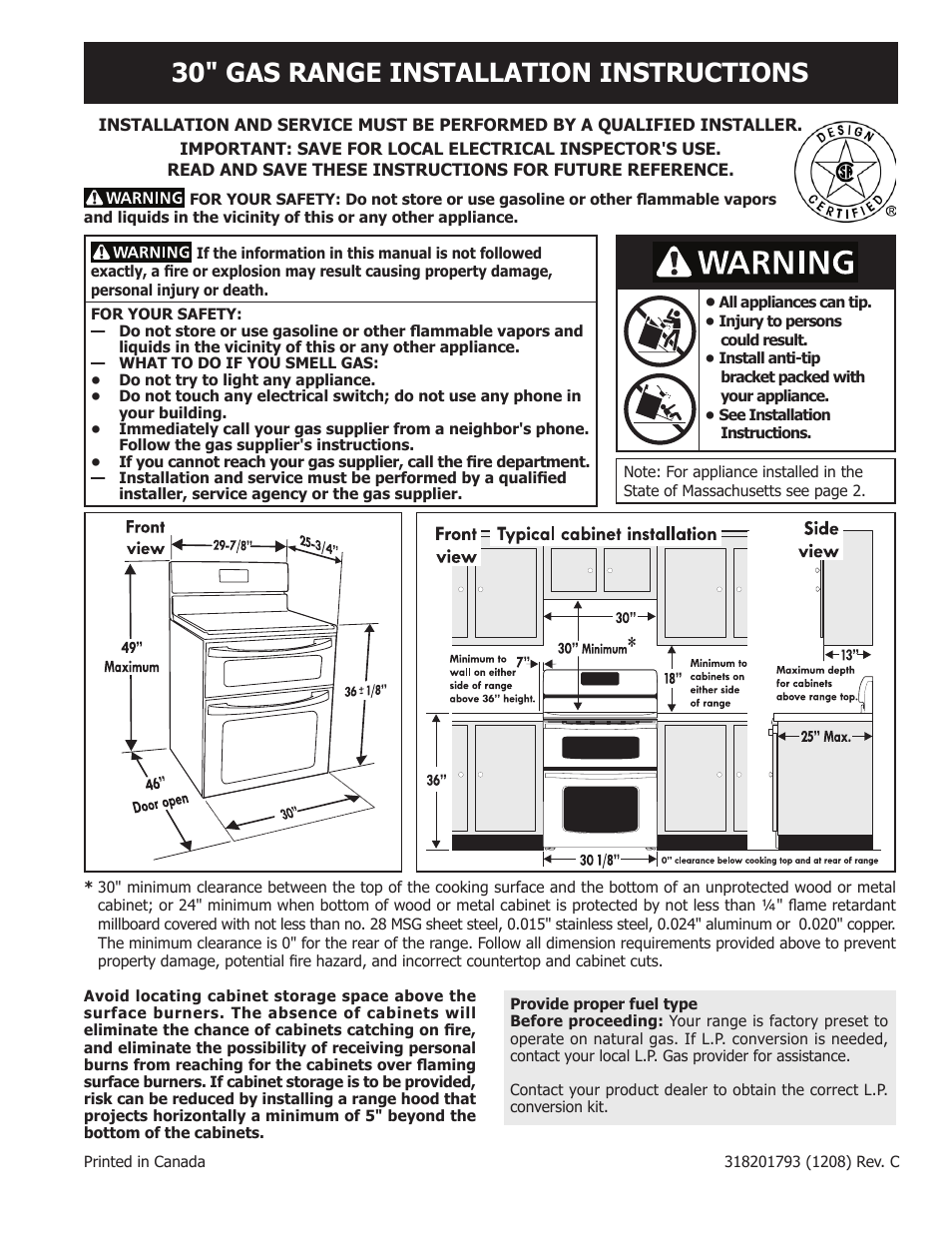 30" GAS RANGE INSTALLATION INSTRUCTIONS

INSTALLATION AND SERVICE MUST BE PERFORMED BY A QUALIFIED INSTALLER.
IMPORTANT: SAVE FOR LOCAL ELECTRICAL INSPECTOR'S USE.
READ AND SAVE THESE INSTRUCTIONS FOR FUTURE REFERENCE.

DESIGN CERTIFIED ®

WARNING FOR YOUR SAFETY: Do not store or use gasoline or other flammable vapors and liquids in the vicinity of this or any other appliance.

WARNING If the information in this manual is not followed exactly, a fire or explosion may result causing property damage, personal injury or death.

FOR YOUR SAFETY:
— Do not store or use gasoline or other flammable vapors and liquids in the vicinity of this or any other appliance.
— WHAT TO DO IF YOU SMELL GAS:
• Do not try to light any appliance.
• Do not touch any electrical switch; do not use any phone in your building.
• Immediately call your gas supplier from a neighbor's phone. Follow the gas supplier's instructions.
• If you cannot reach your gas supplier, call the fire department.
— Installation and service must be performed by a qualified installer, service agency or the gas supplier.

WARNING
• All appliances can tip.
• Injury to persons could result.
• Install anti-tip bracket packed with your appliance.
• See Installation Instructions.

Note: For appliance installed in the State of Massachusetts see page 2.

Front view
29-7/8"
25-3/4"
49" Maximum
36 ± 1/8"
46" Door open
30"

Front view
Typical cabinet installation
Side view
30"
30" Minimum*
Minimum to wall on either side of range above 36" height.
7"
18"
Minimum to cabinets on either side of range
13"
Maximum depth for cabinets above range top.
25" Max.
36"
30 1/8"
0" clearance below cooking top and at rear of range

* 30" minimum clearance between the top of the cooking surface and the bottom of an unprotected wood or metal cabinet; or 24" minimum when bottom of wood or metal cabinet is protected by not less than ¼" flame retardant millboard covered with not less than no. 28 MSG sheet steel, 0.015" stainless steel, 0.024" aluminum or 0.020" copper. The minimum clearance is 0" for the rear of the range. Follow all dimension requirements provided above to prevent property damage, potential fire hazard, and incorrect countertop and cabinet cuts.

Avoid locating cabinet storage space above the surface burners. The absence of cabinets will eliminate the chance of cabinets catching on fire, and eliminate the possibility of receiving personal burns from reaching for the cabinets over flaming surface burners. If cabinet storage is to be provided, risk can be reduced by installing a range hood that projects horizontally a minimum of 5" beyond the bottom of the cabinets.

Provide proper fuel type
Before proceeding: Your range is factory preset to operate on natural gas. If L.P. conversion is needed, contact your local L.P. Gas provider for assistance.

Contact your product dealer to obtain the correct L.P. conversion kit.

Printed in Canada

318201793 (1208) Rev. C