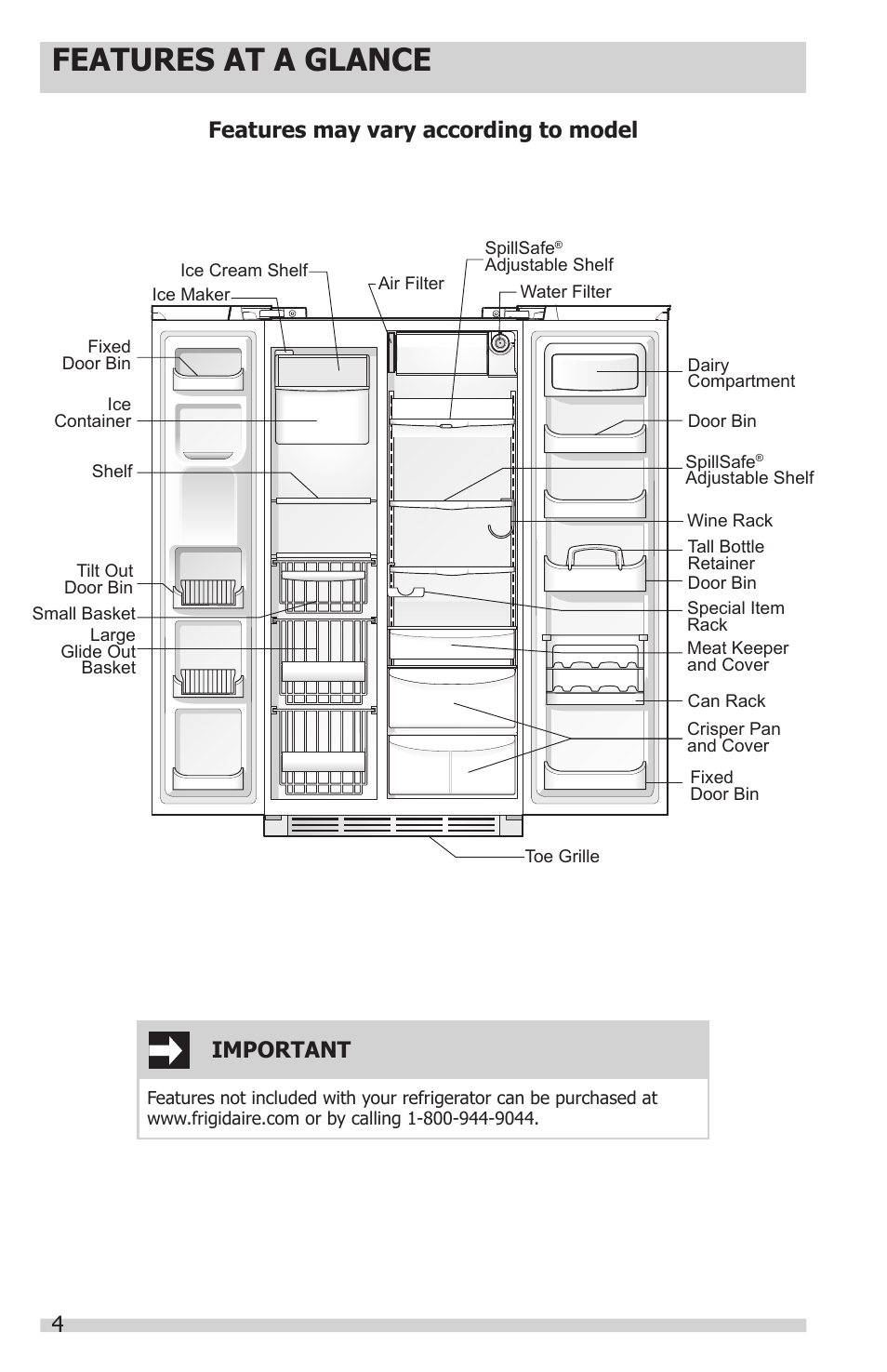 FEATURES AT A GLANCE

Features may vary according to model

Ice Cream Shelf

Ice Maker

Air Filter

SpillSafe® Adjustable Shelf

Water Filter

Fixed Door Bin

Ice Container

Shelf

Tilt Out Door Bin

Small Basket

Large Glide Out Basket

Dairy Compartment

Door Bin

SpillSafe® Adjustable Shelf

Wine Rack

Tall Bottle Retainer

Door Bin

Special Item Rack

Meat Keeper and Cover

Can Rack

Crisper Pan and Cover

Fixed Door Bin

Toe Grille

IMPORTANT

Features not included with your refrigerator can be purchased at www.frigidaire.com or by calling 1-800-944-9044.

4