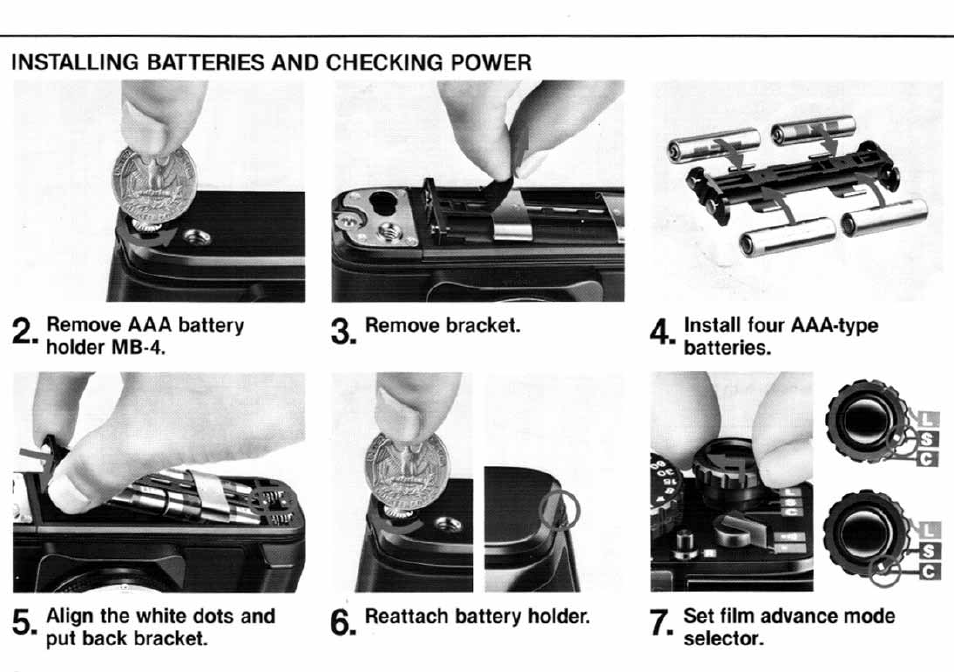 INSTALLING BATTERIES AND CHECKING POWER

2. Remove AAA battery holder MB-4.

3. Remove bracket.

4. Install four AAA-type batteries.

L
S
C

L
S
C

5. Align the white dots and put back bracket.

6. Reattach battery holder.

7. Set film advance mode selector.