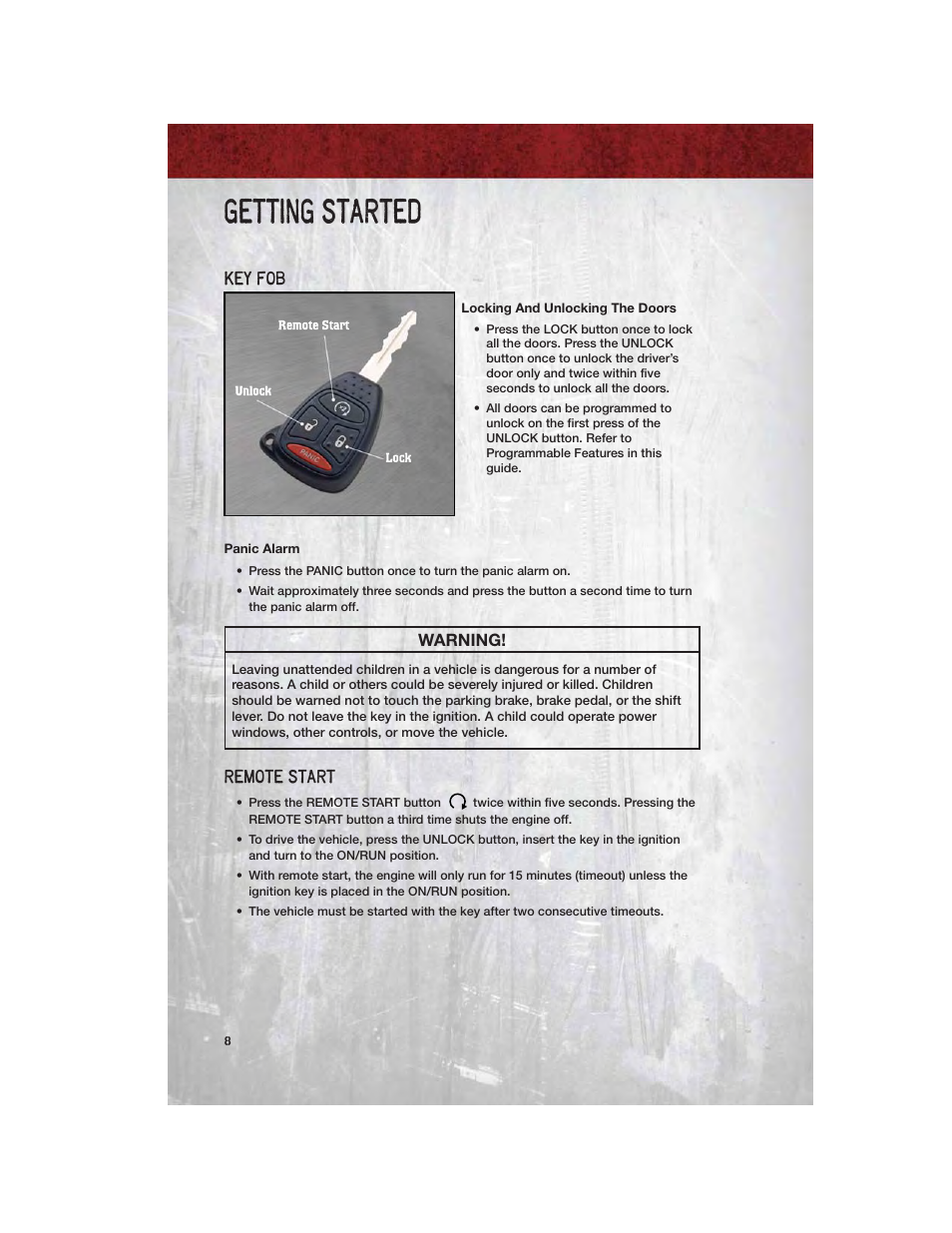 GETTING STARTED

KEY FOB

Remote Start

Unlock

Lock

PANIC

Locking And Unlocking The Doors

• Press the LOCK button once to lock all the doors. Press the UNLOCK button once to unlock the driver's door only and twice within five seconds to unlock all the doors.

• All doors can be programmed to unlock on the first press of the UNLOCK button. Refer to Programmable Features in this guide.

Panic Alarm

• Press the PANIC button once to turn the panic alarm on.

• Wait approximately three seconds and press the button a second time to turn the panic alarm off.

WARNING!

Leaving unattended children in a vehicle is dangerous for a number of reasons. A child or others could be severely injured or killed. Children should be warned not to touch the parking brake, brake pedal, or the shift lever. Do not leave the key in the ignition. A child could operate power windows, other controls, or move the vehicle.

REMOTE START

• Press the REMOTE START button twice within five seconds. Pressing the REMOTE START button a third time shuts the engine off.

• To drive the vehicle, press the UNLOCK button, insert the key in the ignition and turn to the ON/RUN position.

• With remote start, the engine will only run for 15 minutes (timeout) unless the ignition key is placed in the ON/RUN position.

• The vehicle must be started with the key after two consecutive timeouts.

8