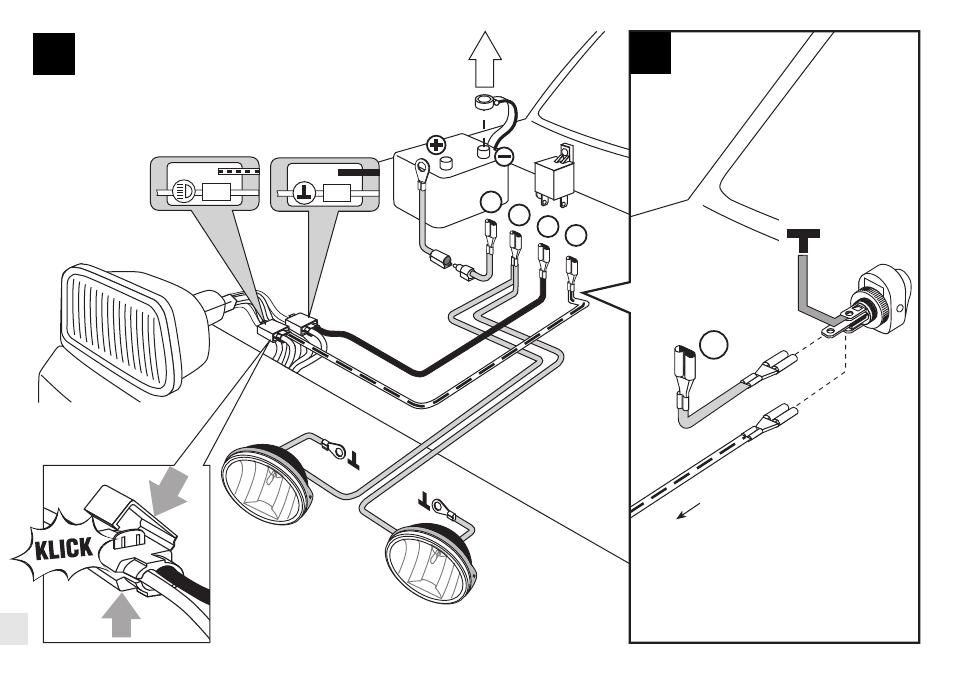 KLICK