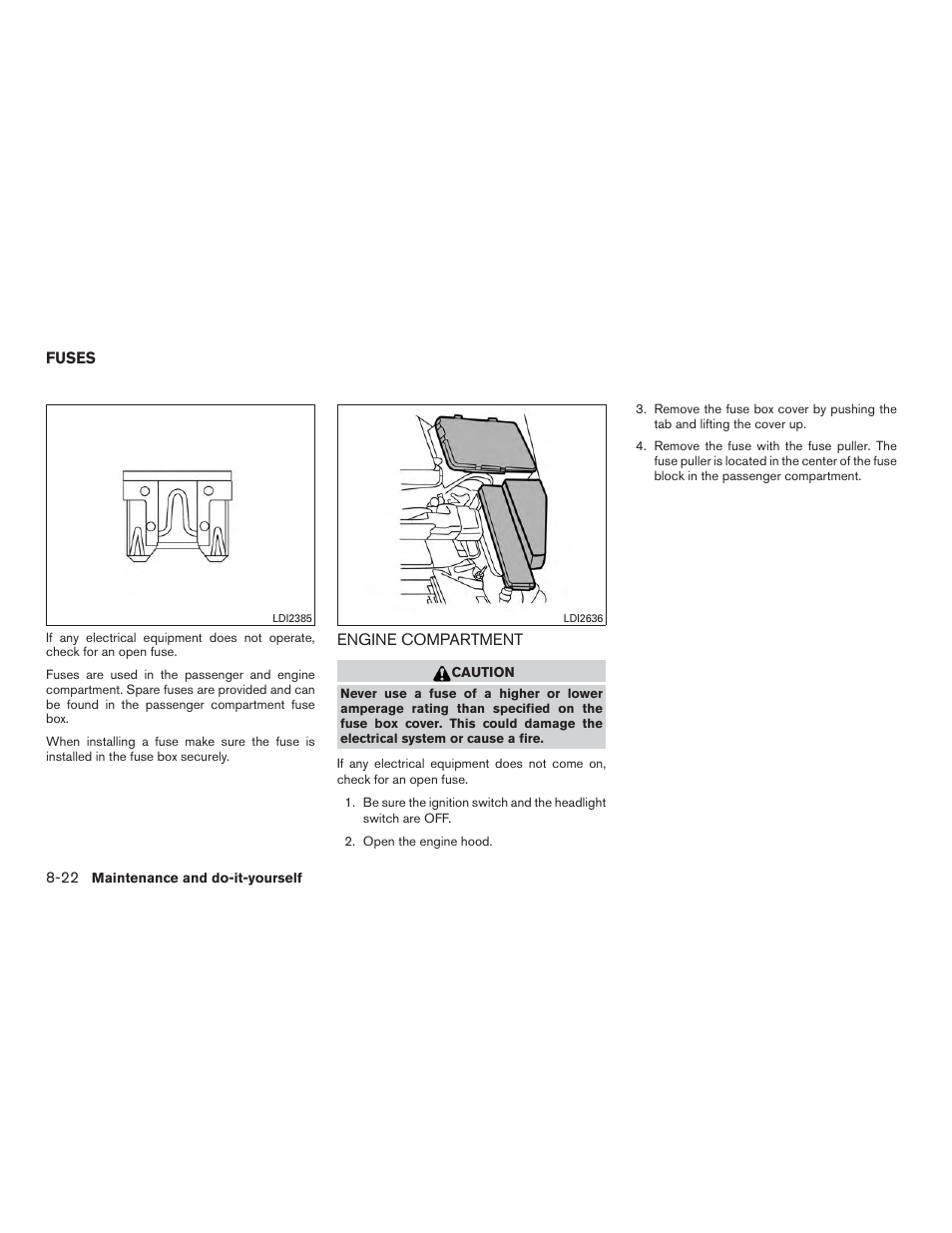 FUSES

LDI2385

If any electrical equipment does not operate, check for an open fuse.

Fuses are used in the passenger and engine compartment. Spare fuses are provided and can be found in the passenger compartment fuse box.

When installing a fuse make sure the fuse is installed in the fuse box securely.

LDI2636

ENGINE COMPARTMENT

CAUTION

Never use a fuse of a higher or lower amperage rating than specified on the fuse box cover. This could damage the electrical system or cause a fire.

If any electrical equipment does not come on, check for an open fuse.

1. Be sure the ignition switch and the headlight switch are OFF.

2. Open the engine hood.

3. Remove the fuse box cover by pushing the tab and lifting the cover up.

4. Remove the fuse with the fuse puller. The fuse puller is located in the center of the fuse block in the passenger compartment.

8-22 Maintenance and do-it-yourself