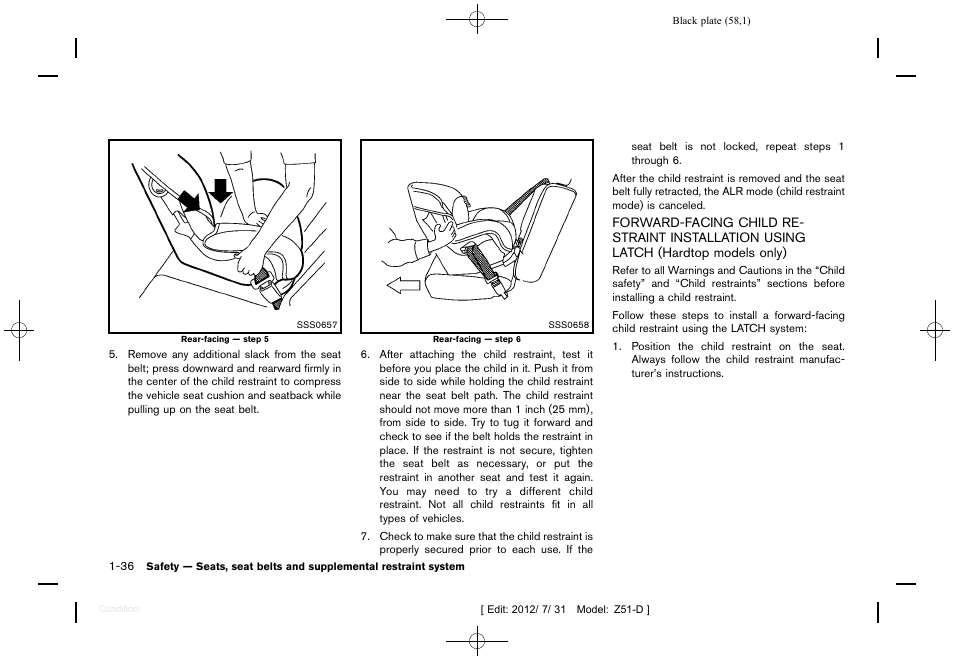 Black plate (58,1)

SSS0657

Rear-facing — step 5

5. Remove any additional slack from the seat belt; press downward and rearward firmly in the center of the child restraint to compress the vehicle seat cushion and seatback while pulling up on the seat belt.

SSS0658

Rear-facing — step 6

6. After attaching the child restraint, test it before you place the child in it. Push it from side to side while holding the child restraint near the seat belt path. The child restraint should not move more than 1 inch (25 mm), from side to side. Try to tug it forward and check to see if the belt holds the restraint in place. If the restraint is not secure, tighten the seat belt as necessary, or put the restraint in another seat and test it again. You may need to try a different child restraint. Not all child restraints fit in all types of vehicles.

7. Check to make sure that the child restraint is properly secured prior to each use. If the seat belt is not locked, repeat steps 1 through 6.

After the child restraint is removed and the seat belt fully retracted, the ALR mode (child restraint mode) is canceled.

FORWARD-FACING CHILD RESTRAINT INSTALLATION USING LATCH (Hardtop models only)

Refer to all Warnings and Cautions in the “Child safety” and “Child restraints” sections before installing a child restraint.

Follow these steps to install a forward-facing child restraint using the LATCH system:

1. Position the child restraint on the seat. Always follow the child restraint manufacturer’s instructions.

1-36 Safety — Seats, seat belts and supplemental restraint system

Condition:

[ Edit: 2012/ 7/ 31 Model: Z51-D ]