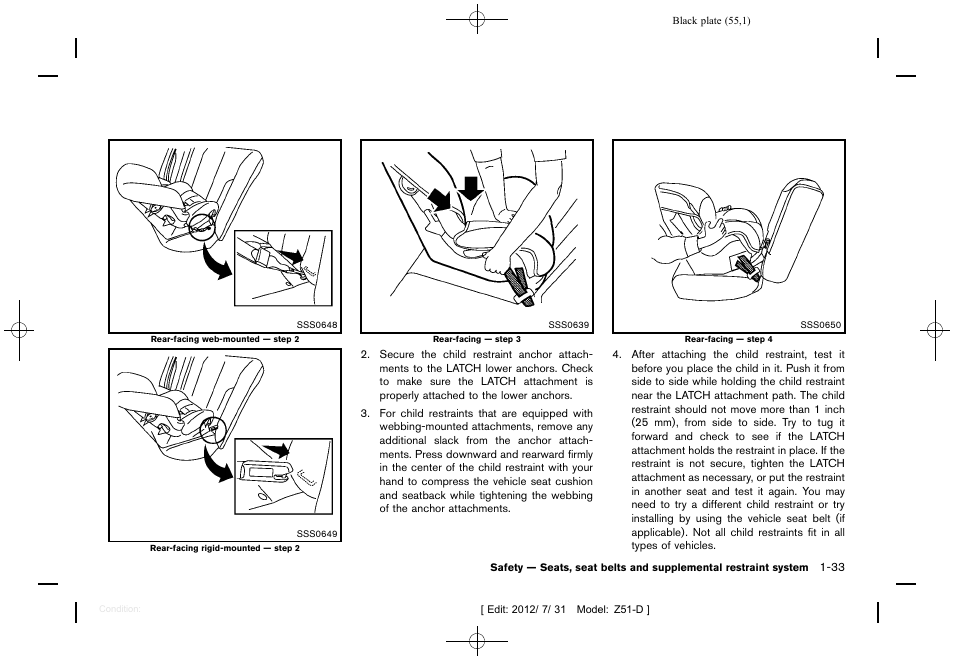 Black plate (55,1)

SSS0648
Rear-facing web-mounted — step 2

SSS0649
Rear-facing rigid-mounted — step 2

SSS0639
Rear-facing — step 3

2. Secure the child restraint anchor attachments to the LATCH lower anchors. Check to make sure the LATCH attachment is properly attached to the lower anchors.

3. For child restraints that are equipped with webbing-mounted attachments, remove any additional slack from the anchor attachments. Press downward and rearward firmly in the center of the child restraint with your hand to compress the vehicle seat cushion and seatback while tightening the webbing of the anchor attachments.

SSS0650
Rear-facing — step 4

4. After attaching the child restraint, test it before you place the child in it. Push it from side to side while holding the child restraint near the LATCH attachment path. The child restraint should not move more than 1 inch (25 mm), from side to side. Try to tug it forward and check to see if the LATCH attachment holds the restraint in place. If the restraint is not secure, tighten the LATCH attachment as necessary, or put the restraint in another seat and test it again. You may need to try a different child restraint or try installing by using the vehicle seat belt (if applicable). Not all child restraints fit in all types of vehicles.

Safety — Seats, seat belts and supplemental restraint system 1-33

Condition:

[ Edit: 2012/ 7/ 31 Model: Z51-D ]