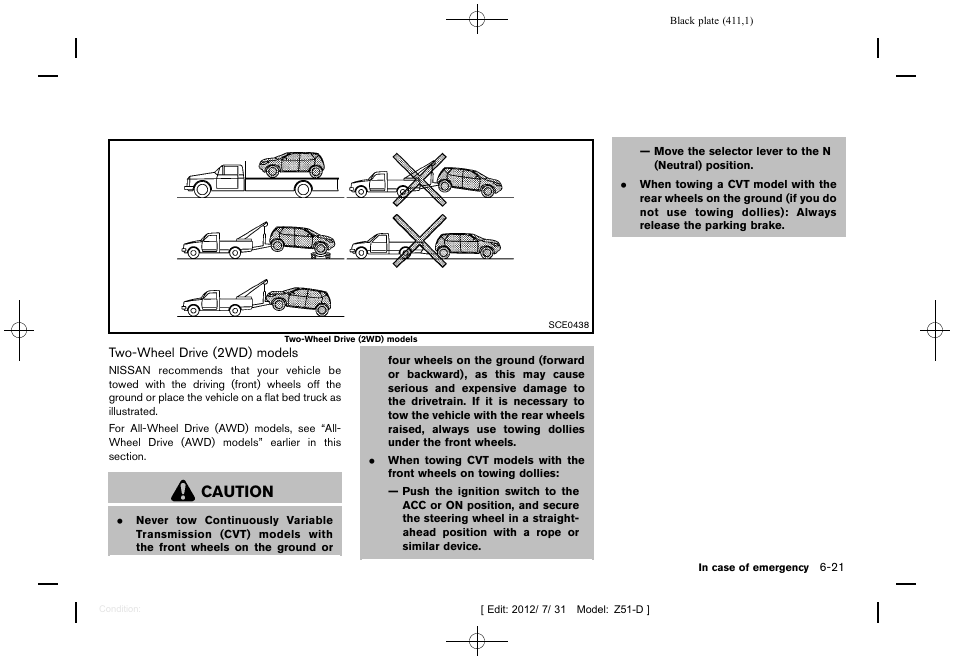 Black plate (411,1)

SCE0438

Two-Wheel Drive (2WD) models

Two-Wheel Drive (2WD) models

NISSAN recommends that your vehicle be towed with the driving (front) wheels off the ground or place the vehicle on a flat bed truck as illustrated.

For All-Wheel Drive (AWD) models, see "All-Wheel Drive (AWD) models" earlier in this section.

CAUTION

• Never tow Continuously Variable Transmission (CVT) models with the front wheels on the ground or four wheels on the ground (forward or backward), as this may cause serious and expensive damage to the drivetrain. If it is necessary to tow the vehicle with the rear wheels raised, always use towing dollies under the front wheels.

• When towing CVT models with the front wheels on towing dollies:

— Push the ignition switch to the ACC or ON position, and secure the steering wheel in a straight-ahead position with a rope or similar device.

— Move the selector lever to the N (Neutral) position.

• When towing a CVT model with the rear wheels on the ground (if you do not use towing dollies): Always release the parking brake.

In case of emergency 6-21

Condition:

[ Edit: 2012/ 7/ 31 Model: Z51-D ]