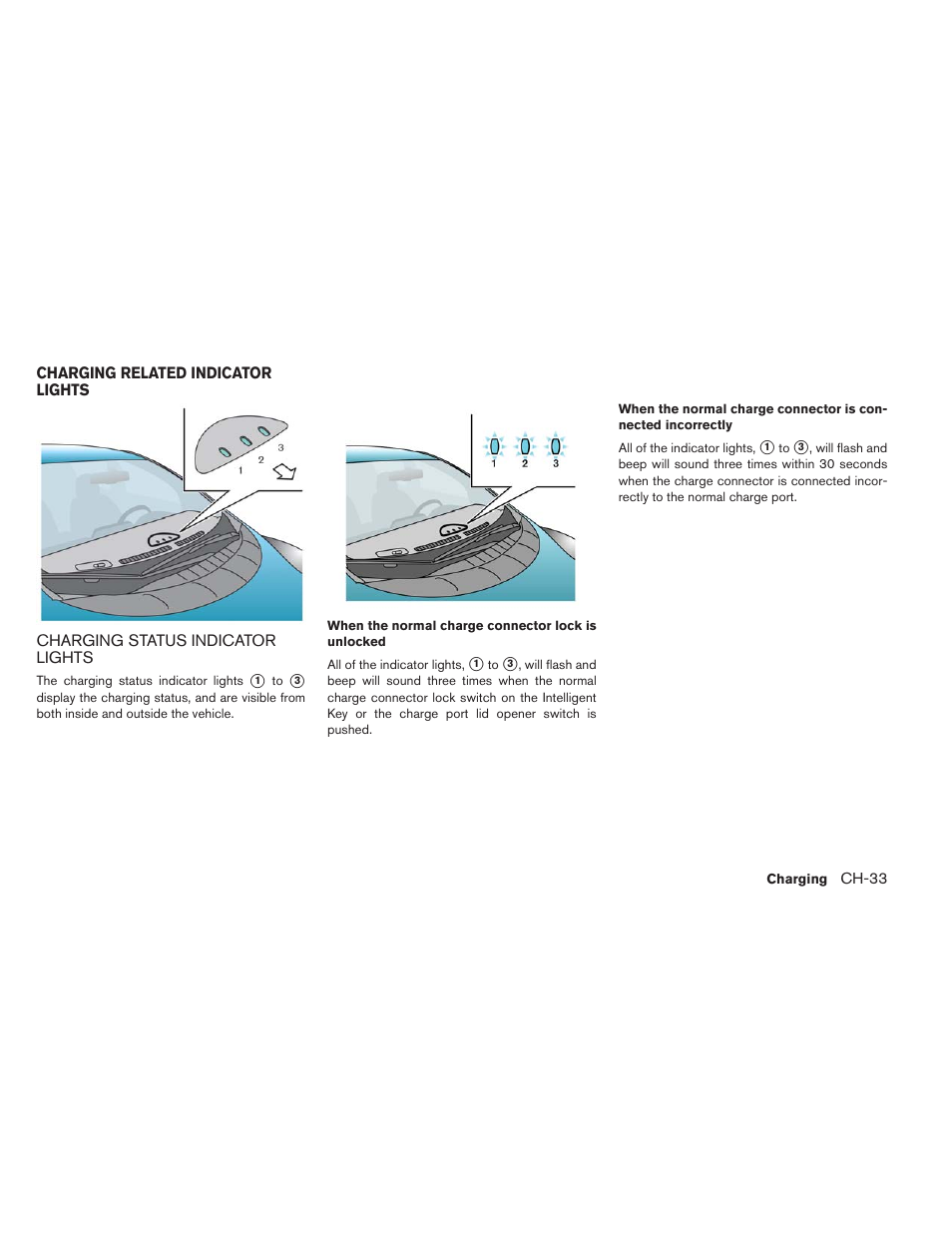 CHARGING RELATED INDICATOR LIGHTS

3
2
1

CHARGING STATUS INDICATOR LIGHTS

The charging status indicator lights ① to ③ display the charging status, and are visible from both inside and outside the vehicle.

1 2 3

When the normal charge connector lock is unlocked

All of the indicator lights, ① to ③, will flash and beep will sound three times when the normal charge connector lock switch on the Intelligent Key or the charge port lid opener switch is pushed.

When the normal charge connector is connected incorrectly

All of the indicator lights, ① to ③, will flash and beep will sound three times within 30 seconds when the charge connector is connected incorrectly to the normal charge port.

Charging CH-33